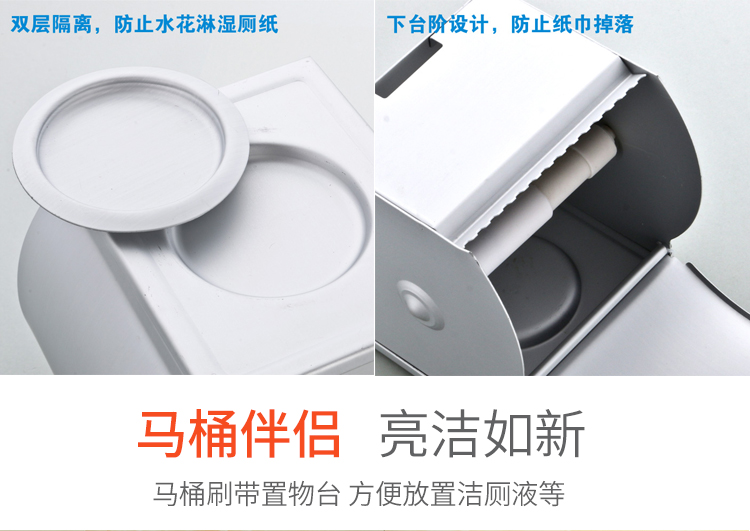 双层隔离，防止水花淋湿厕纸

下台阶设计，防止纸巾掉落

马桶伴侣 亮洁如新

马桶刷带置物台 方便放置洁厕液等