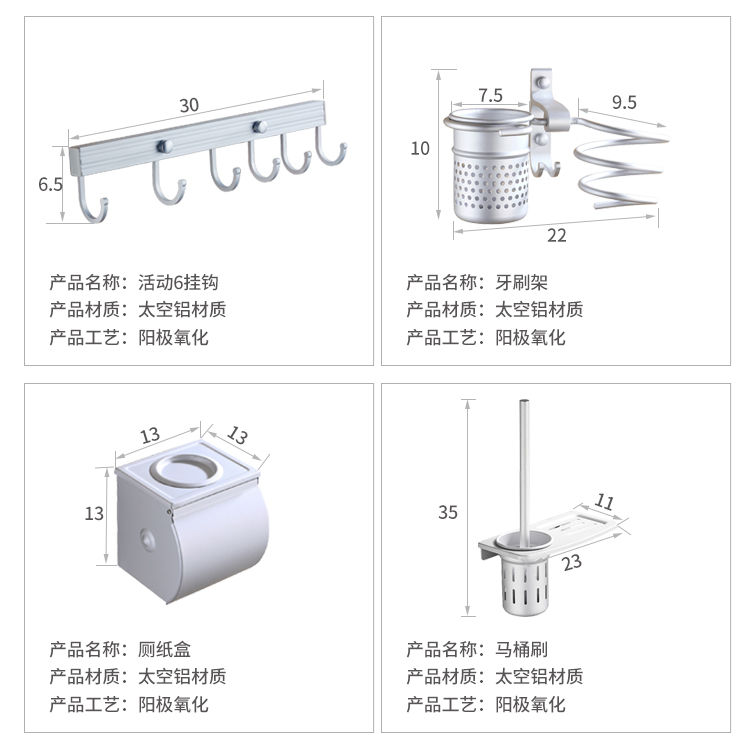 30
6.5

产品名称：活动6挂钩
产品材质：太空铝材质
产品工艺：阳极氧化

7.5
9.5
10
22

产品名称：牙刷架
产品材质：太空铝材质
产品工艺：阳极氧化

13
13
13

产品名称：厕纸盒
产品材质：太空铝材质
产品工艺：阳极氧化

35
11
23

产品名称：马桶刷
产品材质：太空铝材质
产品工艺：阳极氧化