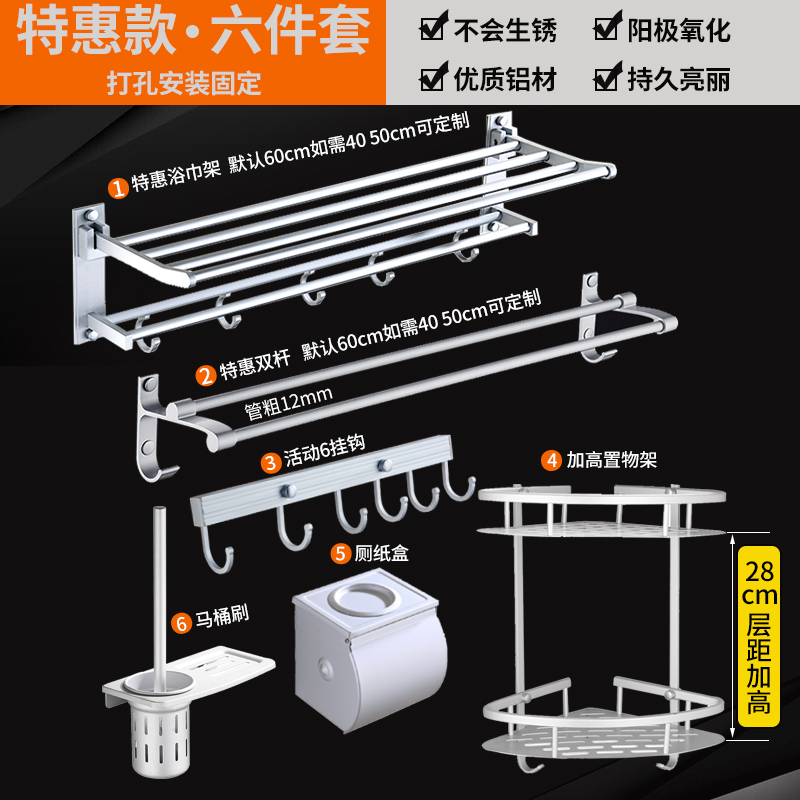 特惠款·六件套
打孔安装固定

不会生锈
阳极氧化
优质铝材
持久亮丽

1 特惠浴巾架 默认60cm如需40 50cm可定制

2 特惠双杆 默认60cm如需40 50cm可定制

管粗12mm

3 活动6挂钩

4 加高置物架

5 厕纸盒

6 马桶刷

28cm层距加高