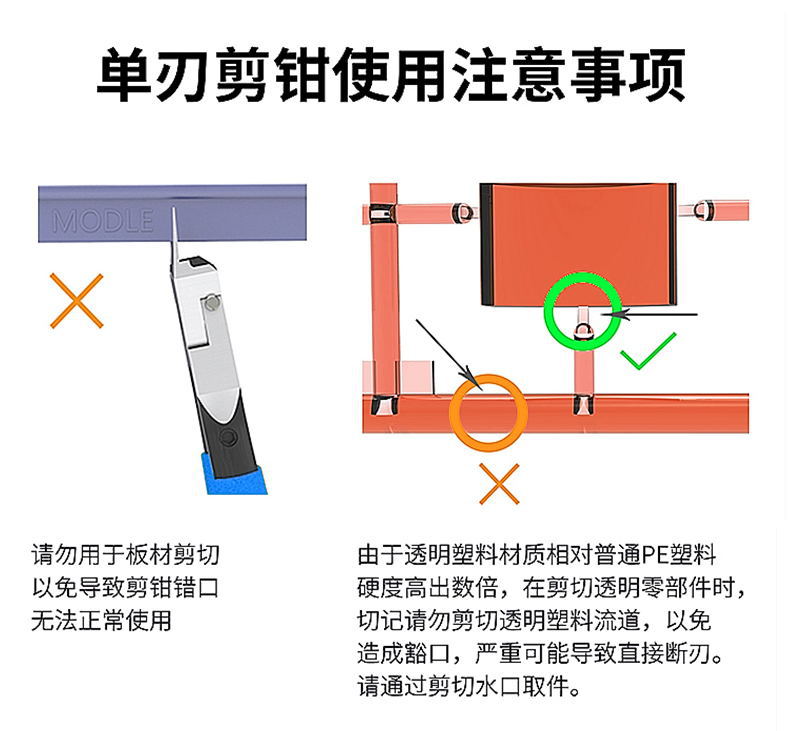 单刃剪钳使用注意事项

MODLE

请勿用于板材剪切
以免导致剪钳错口
无法正常使用

由于透明塑料材质相对普通PE塑料硬度高出数倍，在剪切透明零部件时，切记请勿剪切透明塑料流道，以免造成豁口，严重可能导致直接断刃。请通过剪切水口取件。