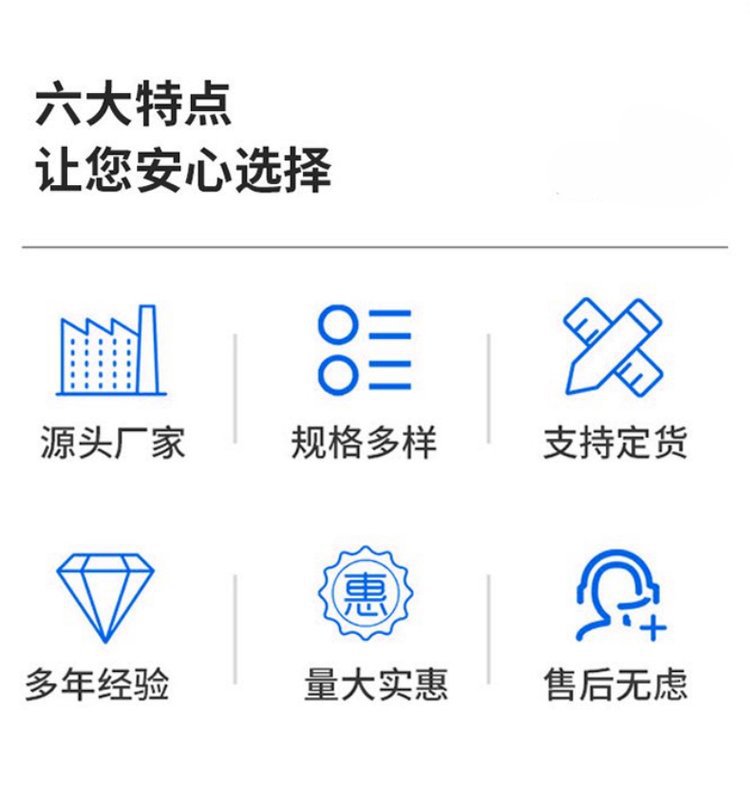 六大特点
让您安心选择

源头厂家

规格多样

支持定货

多年经验

惠

量大实惠

售后无虑