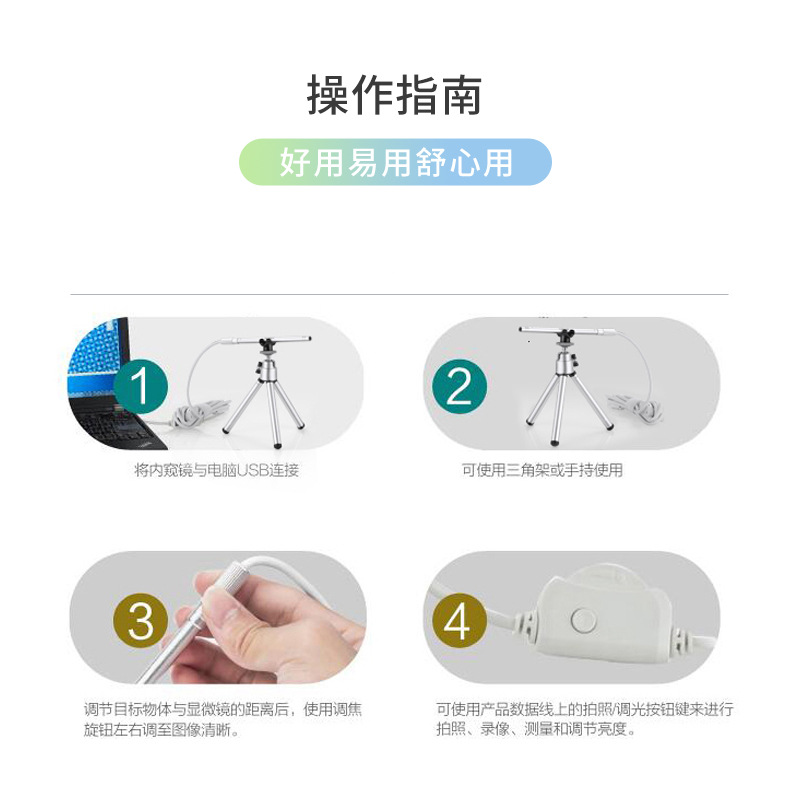 操作指南

好用易用舒心用

1

将内窥镜与电脑USB连接

2

可使用三角架或手持使用

3

调节目标物体与显微镜的距离后，使用调焦旋钮左右调至图像清晰。

4

可使用产品数据线上的拍照/调光按钮键来进行拍照、录像、测量和调节亮度。