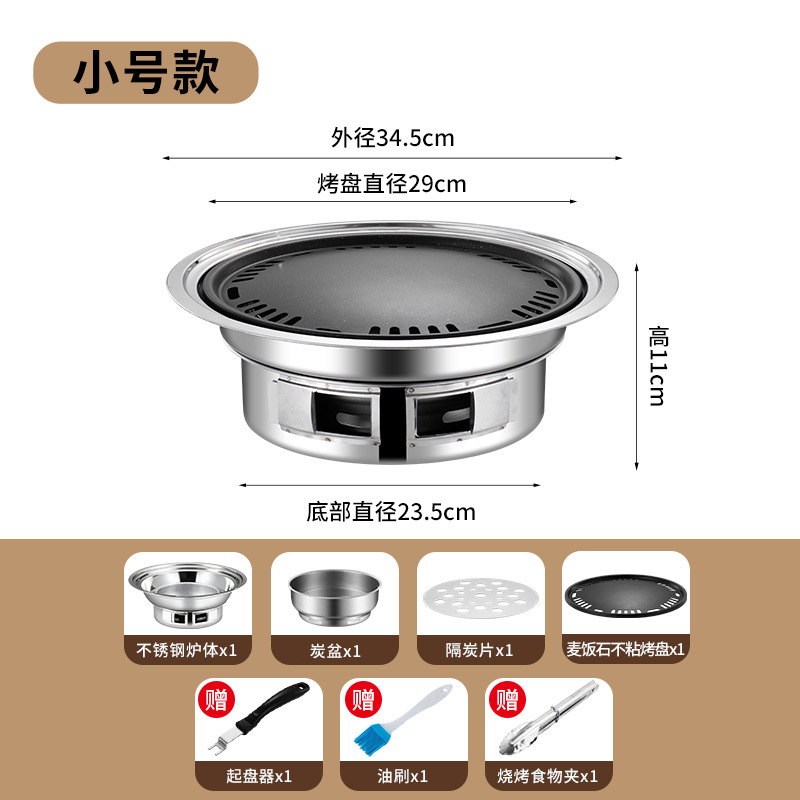 小号款

外径34.5cm

烤盘直径29cm

高11cm

底部直径23.5cm

不锈钢炉体x1

炭盆x1

隔炭片x1

麦饭石不粘烤盘x1

赠

起盘器x1

赠

油刷x1

赠

烧烤食物夹x1