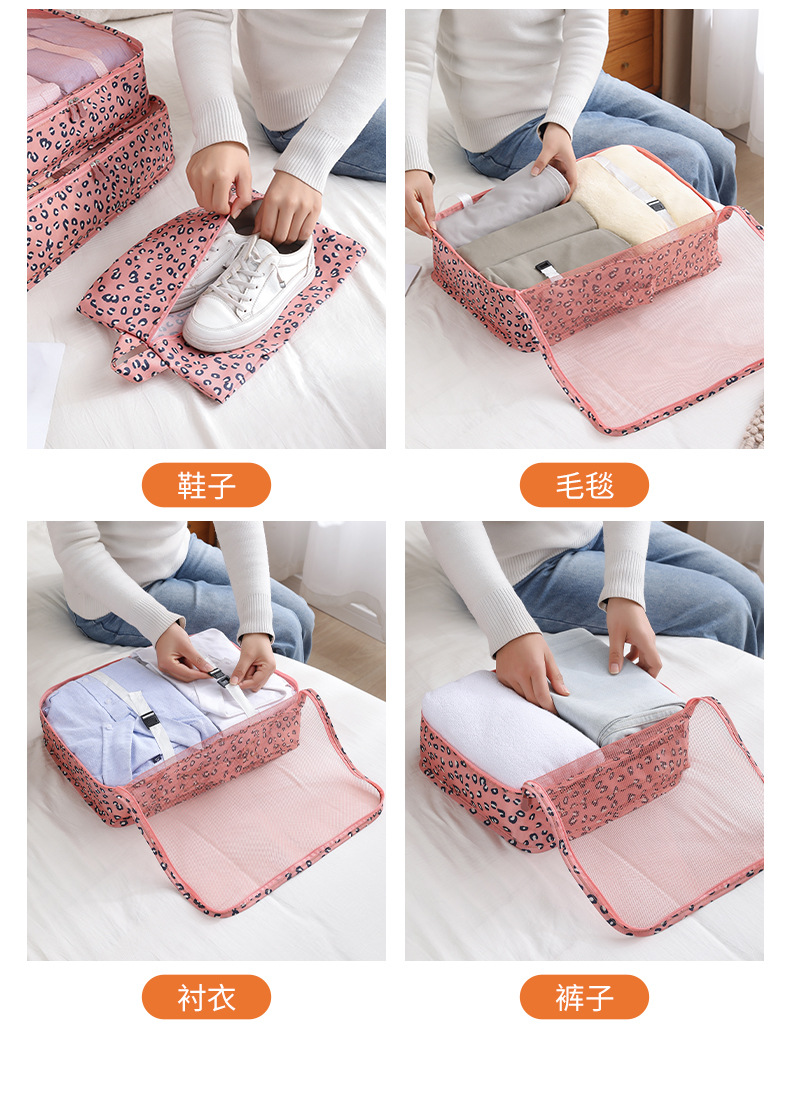 鞋子

毛毯

衬衣

裤子