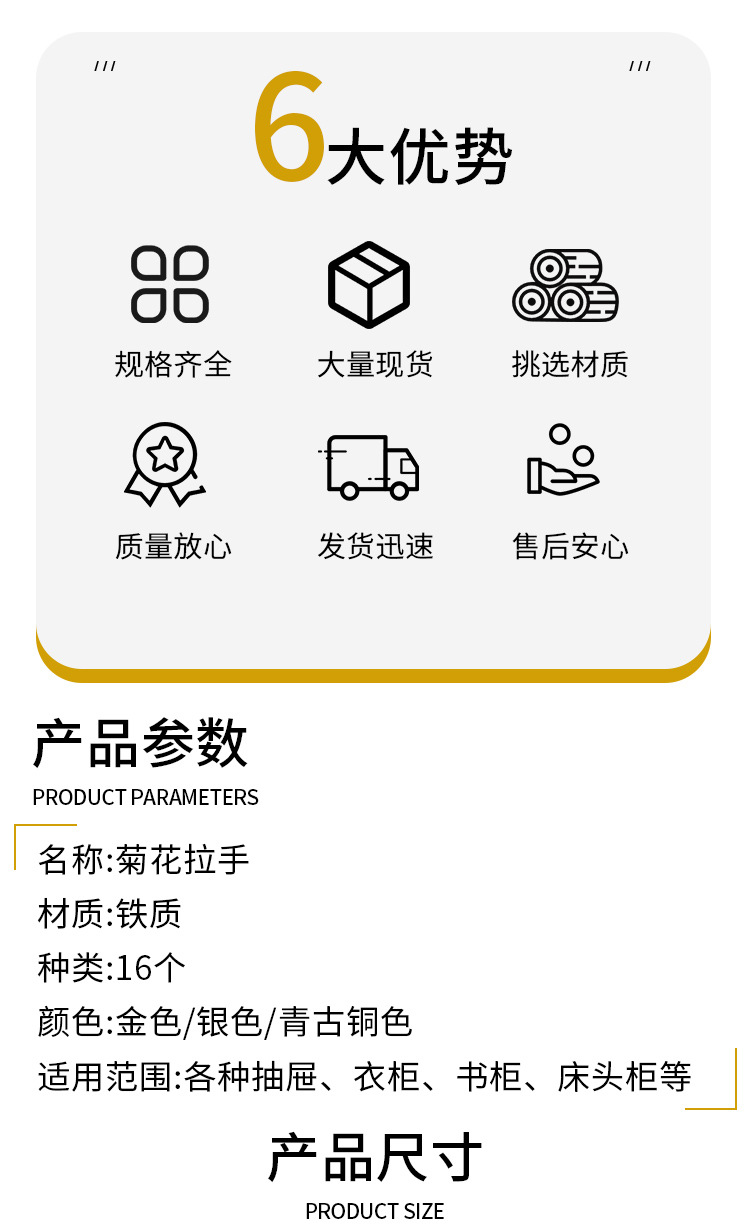 6大优势

规格齐全

大量现货

挑选材质

质量放心

发货迅速

售后安心

产品参数

PRODUCT PARAMETERS

名称:菊花拉手

材质:铁质

种类:16个

颜色:金色/银色/青古铜色

适用范围:各种抽屉、衣柜、书柜、床头柜等

产品尺寸

PRODUCT SIZE