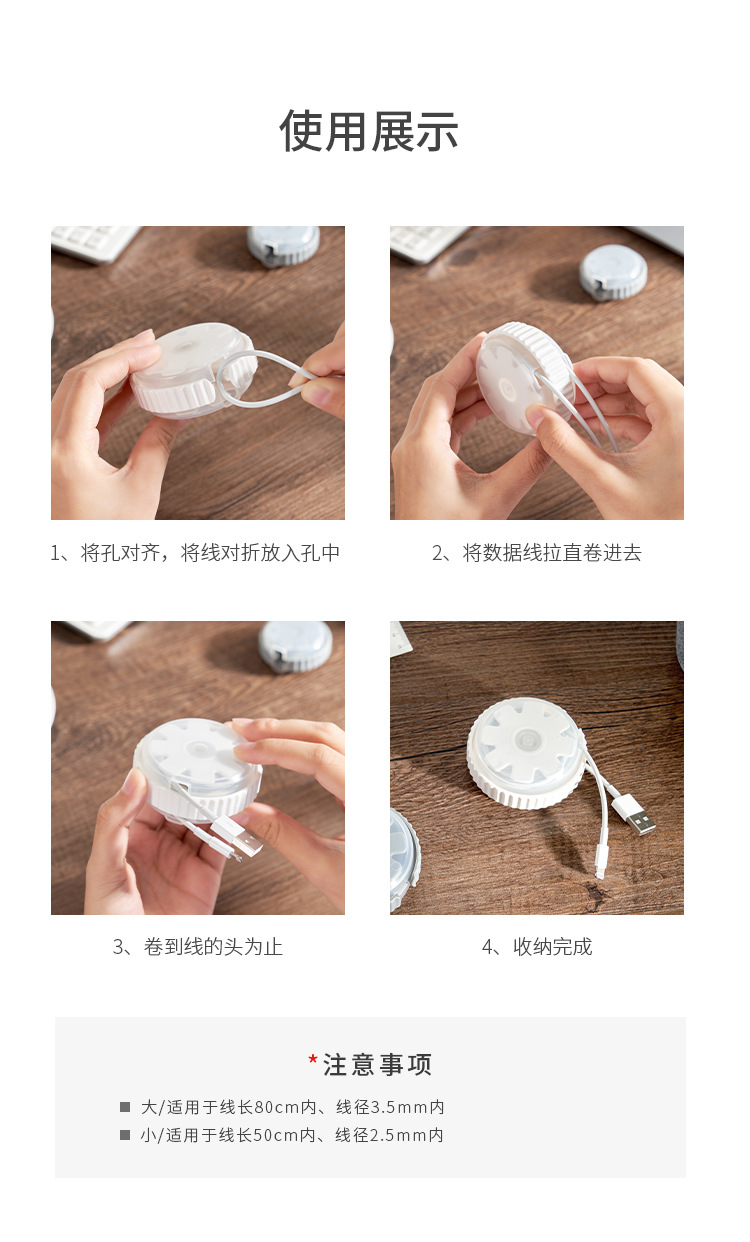 使用展示

1、将孔对齐，将线对折放入孔中

2、将数据线拉直卷进去

3、卷到线的头为止

4、收纳完成

*注意事项

■ 大/适用于线长80cm内、线径3.5mm内
■ 小/适用于线长50cm内、线径2.5mm内