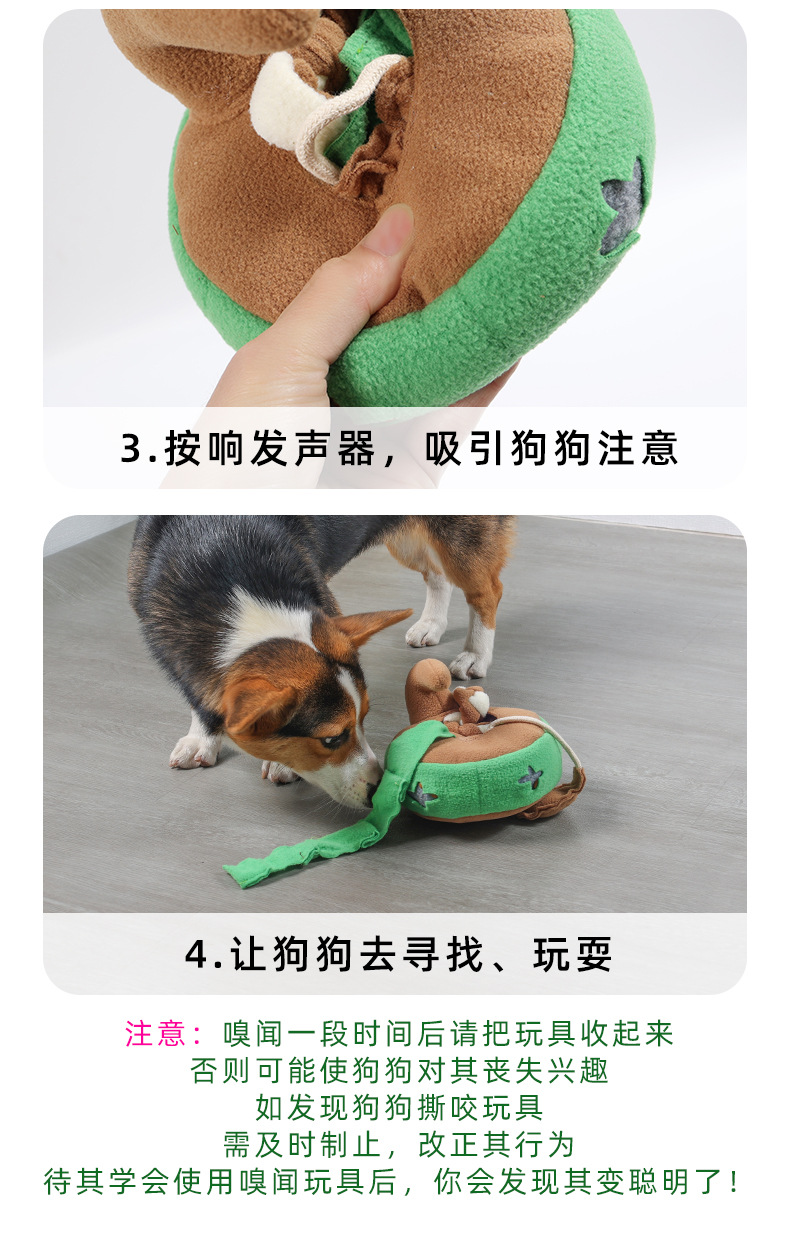 3.按响发声器，吸引狗狗注意

4.让狗狗去寻找、玩耍

注意：嗅闻一段时间后请把玩具收起来
否则可能使狗狗对其丧失兴趣
如发现狗狗撕咬玩具
需及时制止，改正其行为
待其学会使用嗅闻玩具后，你会发现其变聪明了！