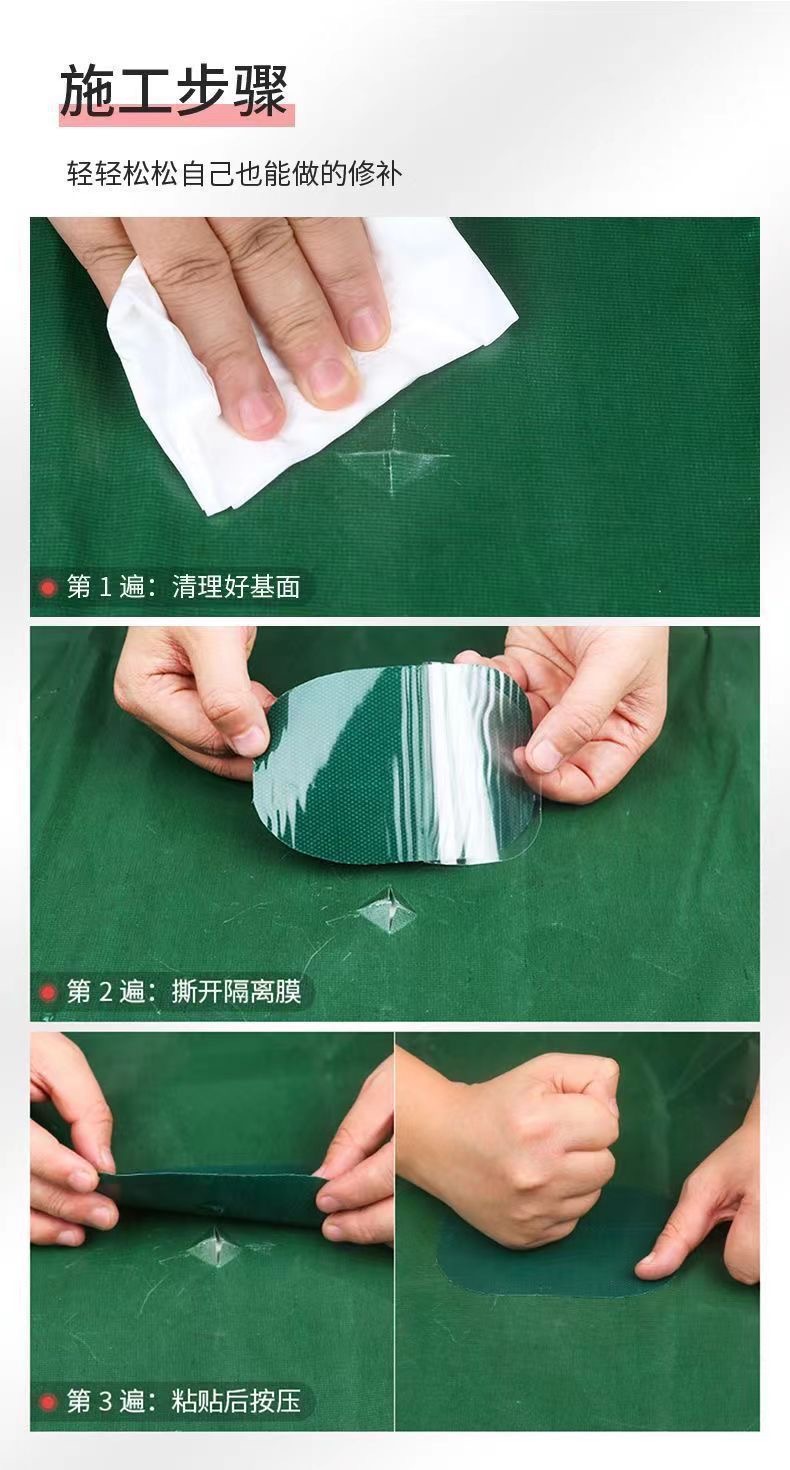 施工步骤

轻轻松松自己也能做的修补

第 1 遍：清理好基面

第 2 遍：撕开隔离膜

第 3 遍：粘贴后按压