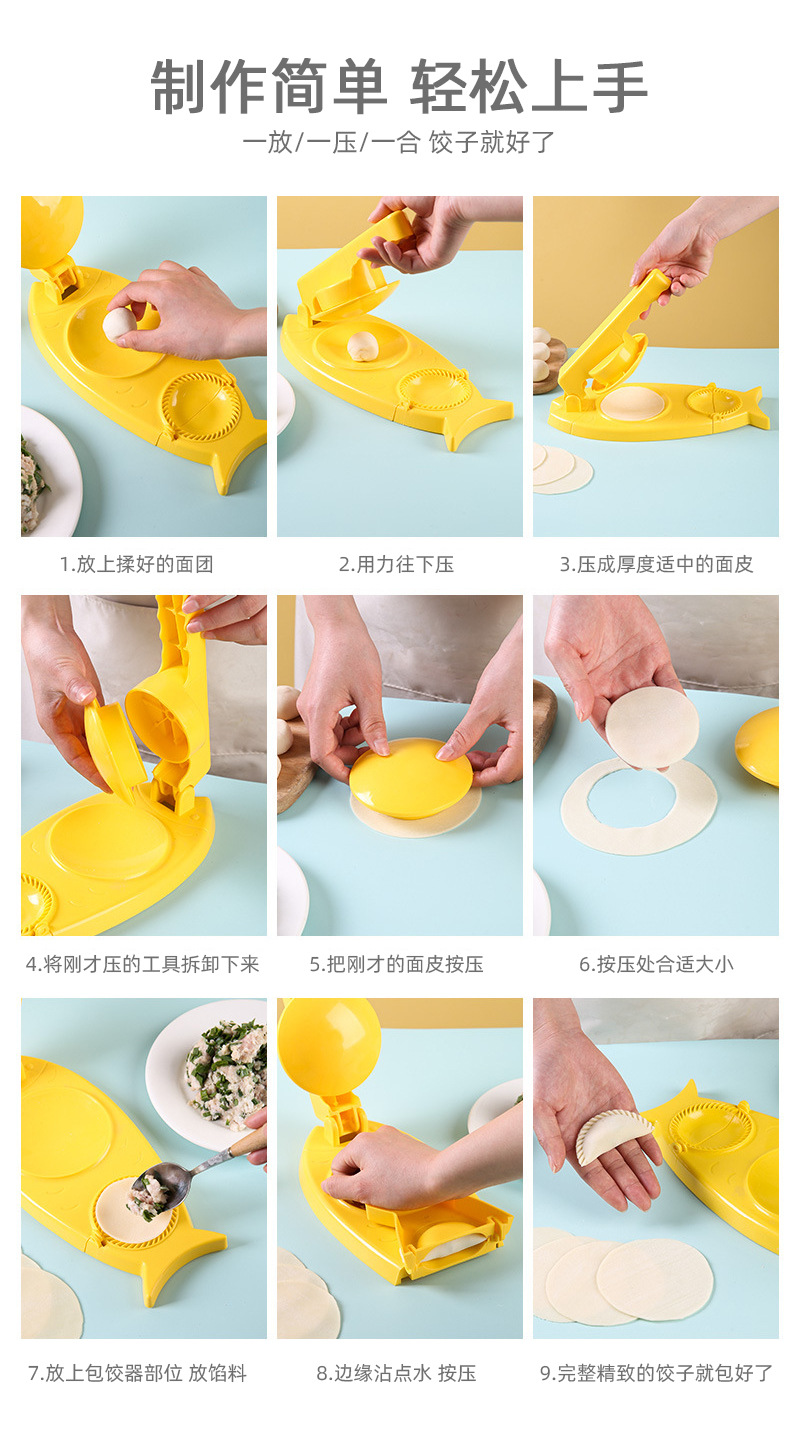 制作简单 轻松上手

一放/一压/一合 饺子就好了

1.放上揉好的面团

2.用力往下压

3.压成厚度适中的面皮

4.将刚才压的工具拆卸下来

5.把刚才的面皮按压

6.按压处合适大小

7.放上包饺器部位 放馅料

8.边缘沾点水 按压

9.完整精致的饺子就包好了