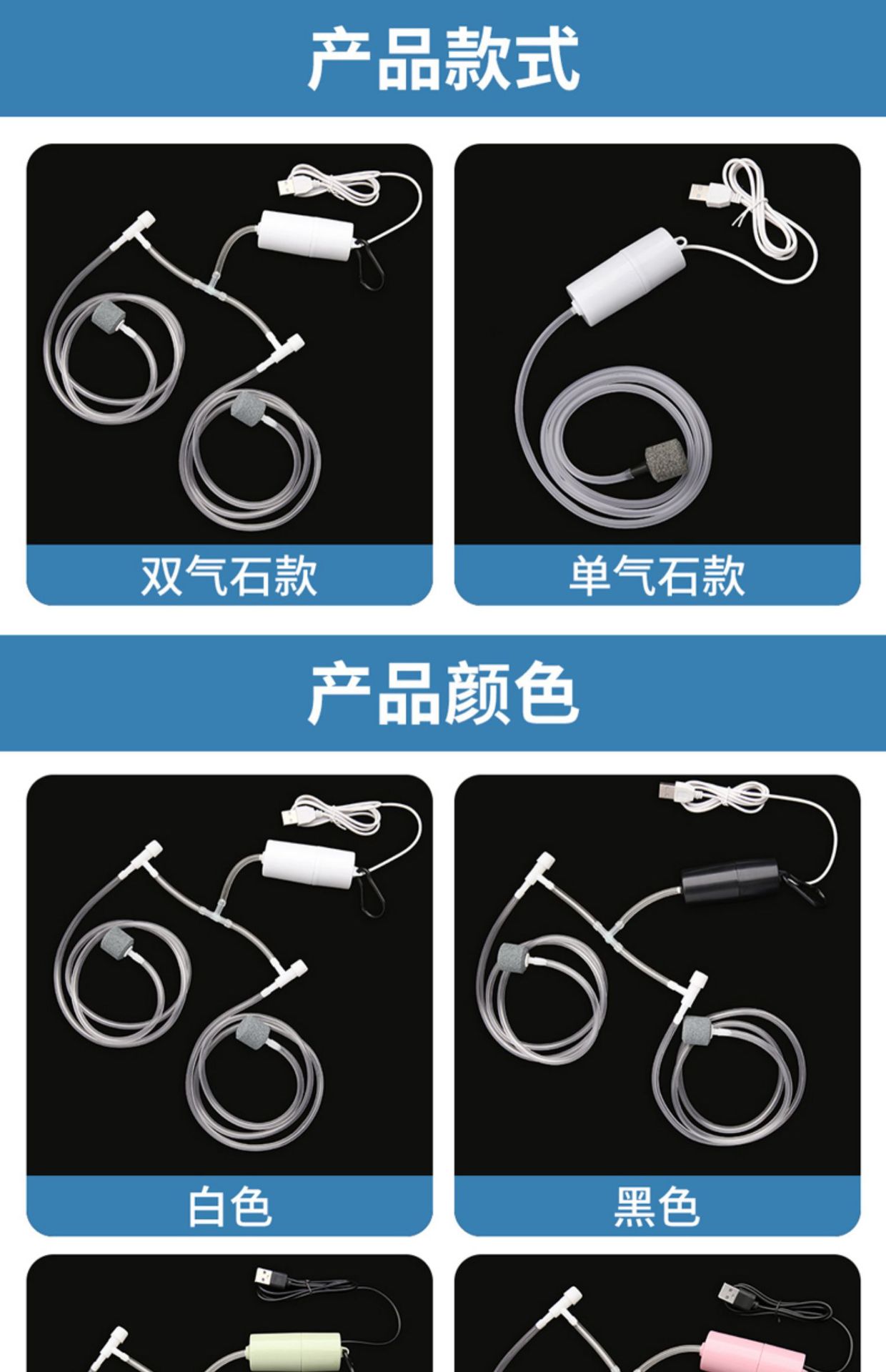 产品款式

双气石款

单气石款

产品颜色

白色

黑色