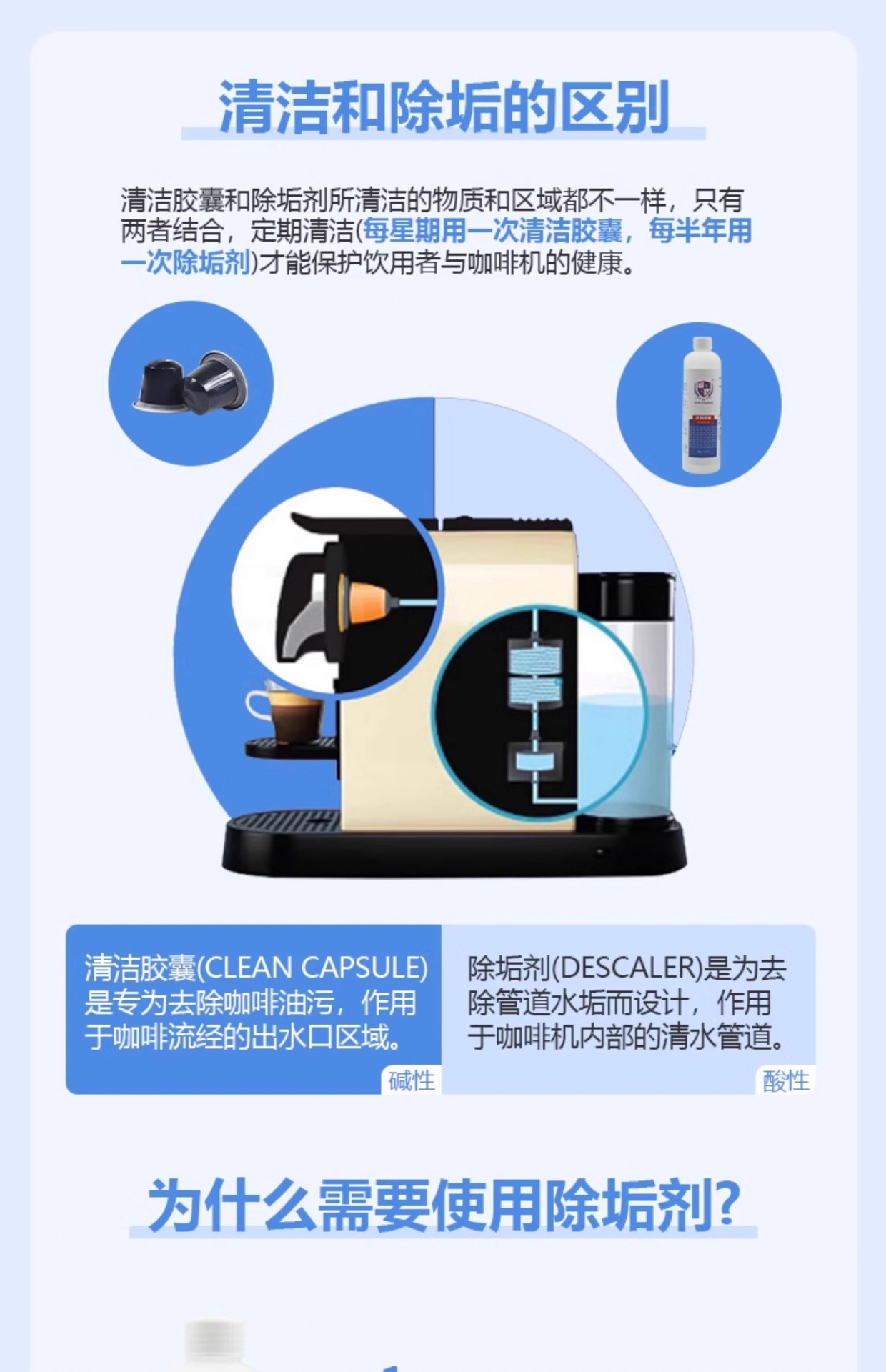 清洁和除垢的区别

清洁胶囊和除垢剂所清洁的物质和区域都不一样，只有两者结合，定期清洁(每星期用一次清洁胶囊，每半年用一次除垢剂)才能保护饮用者与咖啡机的健康。

清洁胶囊(CLEAN CAPSULE)是专为去除咖啡油污，作用于咖啡流经的出水口区域。

碱性

除垢剂(DESCALER)是为去除管道水垢而设计，作用于咖啡机内部的清水管道。

酸性

为什么需要使用除垢剂?