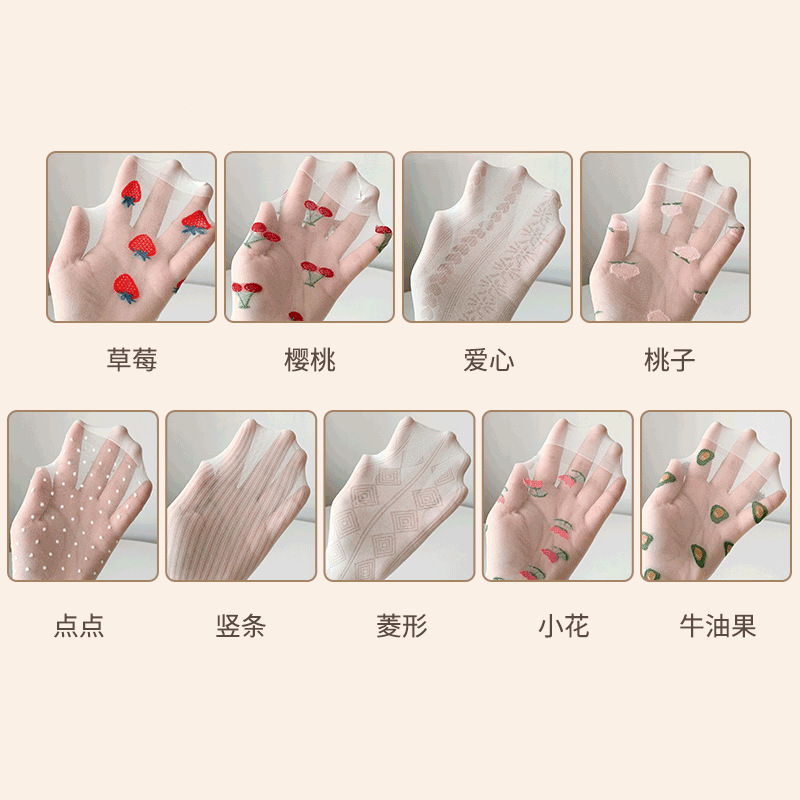 草莓

樱桃

爱心

桃子

点点

竖条

菱形

小花

牛油果