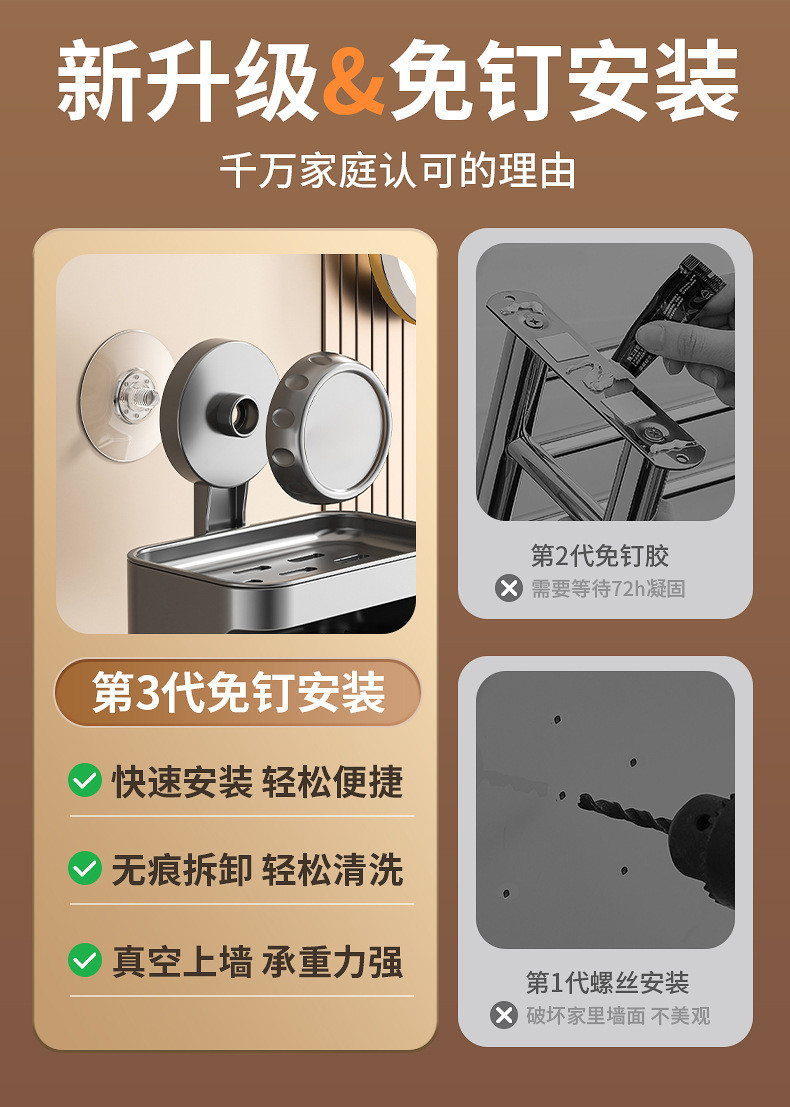 新升级&免钉安装

千万家庭认可的理由

第3代免钉安装

快速安装 轻松便捷

无痕拆卸 轻松清洗

真空上墙 承重力强

第2代免钉胶

需要等待72h凝固

第1代螺丝安装

破坏家里墙面 不美观