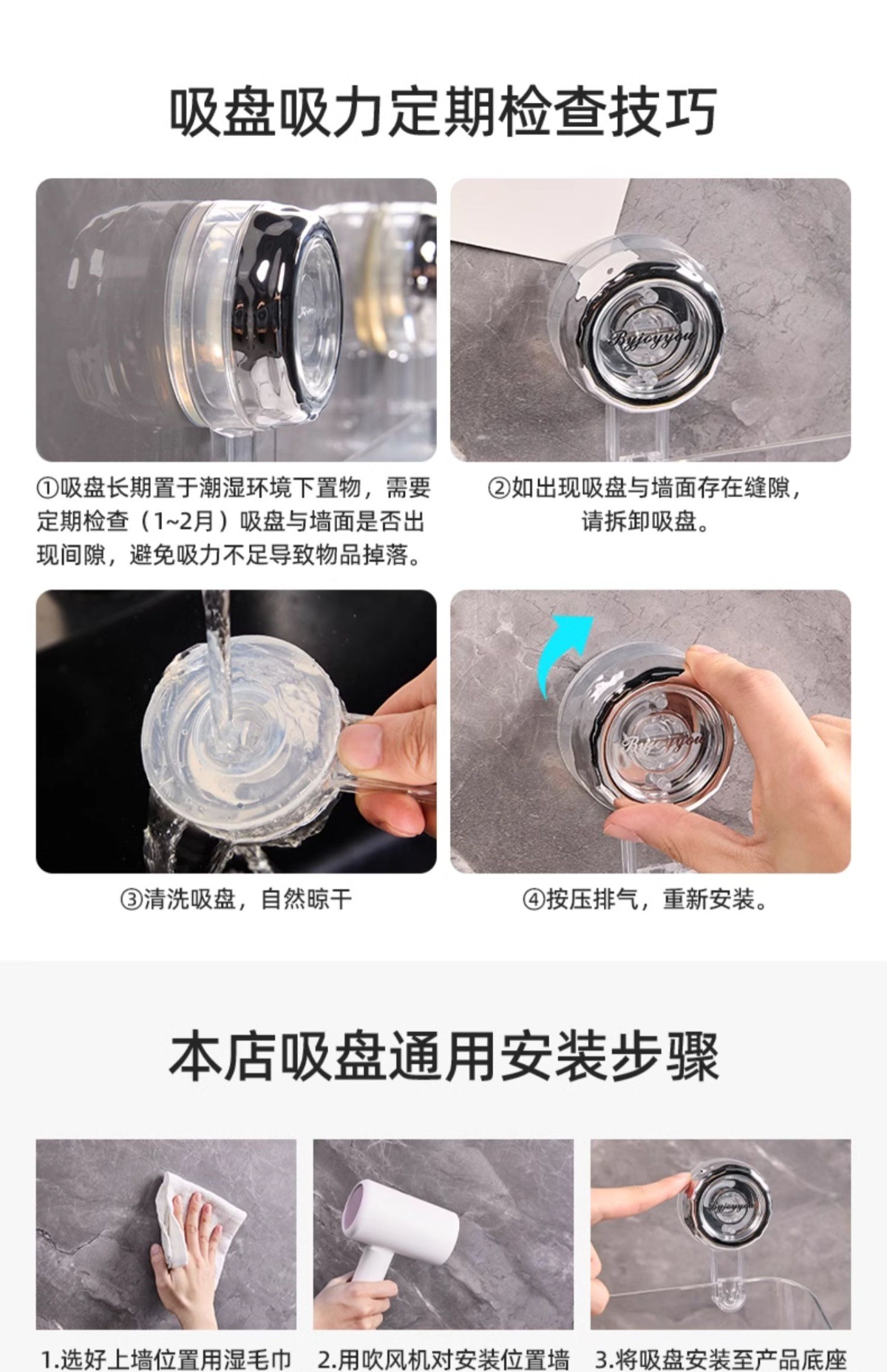 吸盘吸力定期检查技巧

Byjoyyou

①吸盘长期置于潮湿环境下置物，需要定期检查（1~2月）吸盘与墙面是否出现间隙，避免吸力不足导致物品掉落。

②如出现吸盘与墙面存在缝隙，请拆卸吸盘。

Byjoyyou

③清洗吸盘，自然晾干

④按压排气，重新安装。

本店吸盘通用安装步骤

Byjoyyou

1.选好上墙位置用湿毛巾

2.用吹风机对安装位置墙

3.将吸盘安装至产品底座