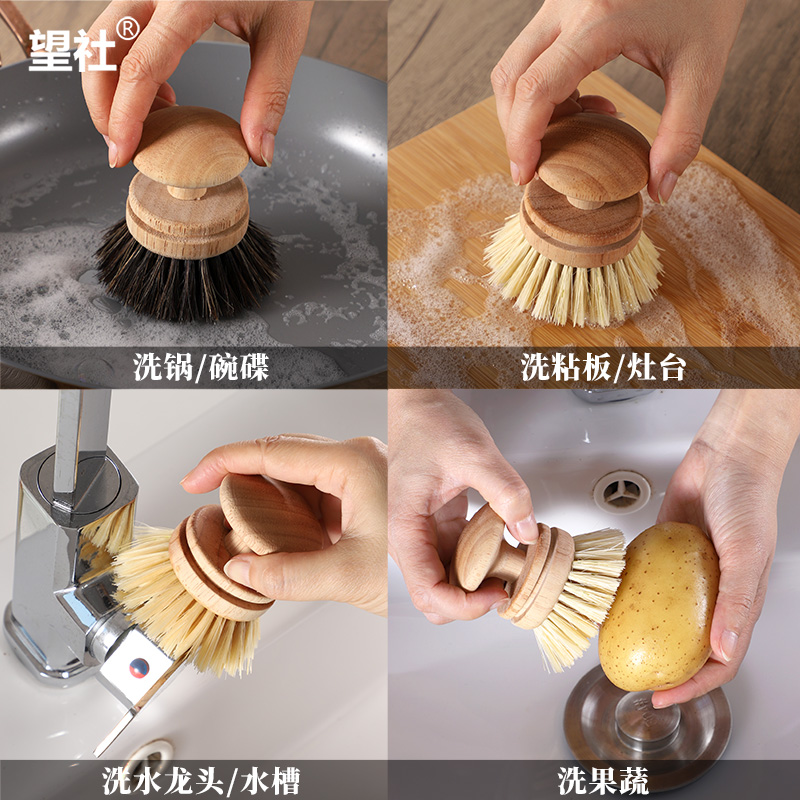 望社®

洗锅/碗碟

洗粘板/灶台

洗水龙头/水槽

洗果蔬