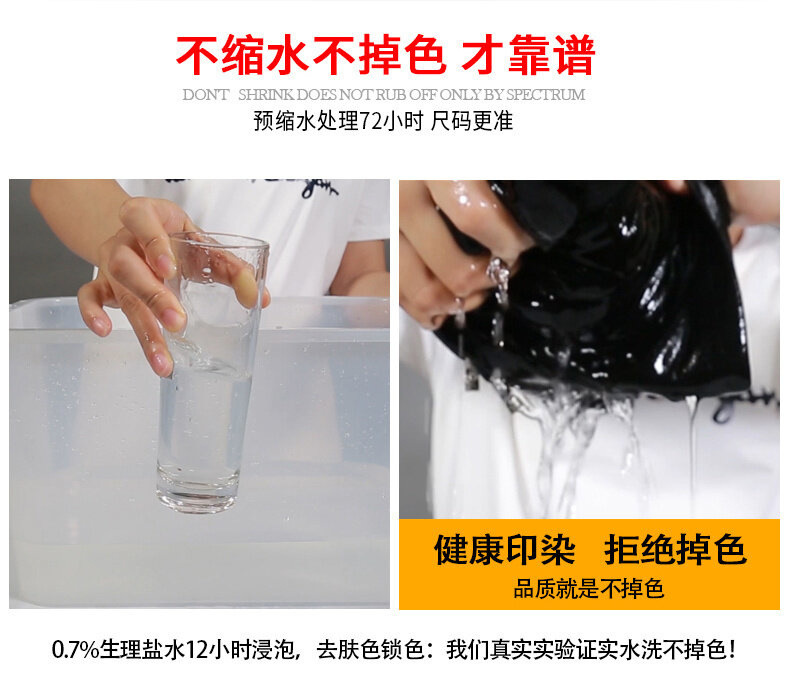 不缩水不掉色 才靠谱

DON'T SHRINK DOES NOT RUB OFF ONLY BY SPECTRUM

预缩水处理72小时 尺码更准

健康印染 拒绝掉色

品质就是不掉色

0.7%生理盐水12小时浸泡，去肤色锁色：我们真实实验证实水洗不掉色！