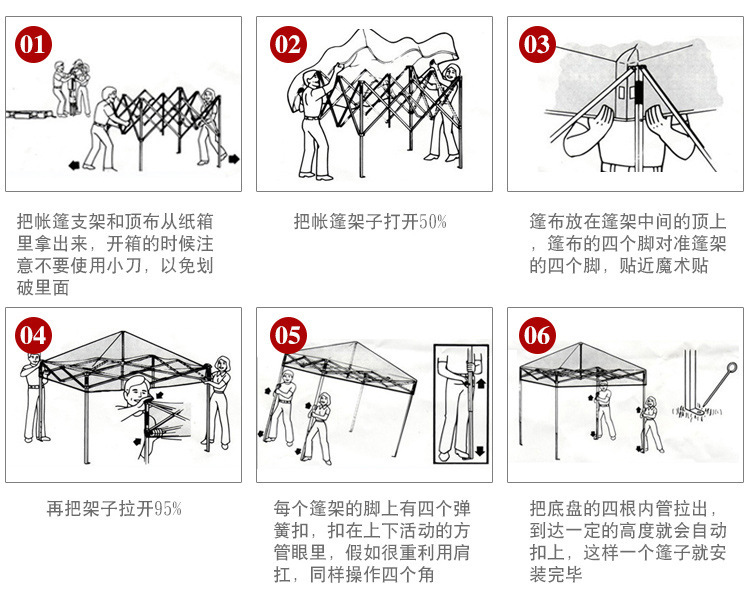 01

把帐篷支架和顶布从纸箱里拿出来，开箱的时候注意不要使用小刀，以免划破里面

02

把帐篷架子打开50%

03

篷布放在篷架中间的顶上，篷布的四个脚对准篷架的四个脚，贴近魔术贴

04

再把架子拉开95%

05

每个篷架的脚上有四个弹簧扣，扣在上下活动的方管眼里，假如很重利用肩扛，同样操作四个角

06

把底盘的四根内管拉出，到达一定的高度就会自动扣上，这样一个篷子就安装完毕