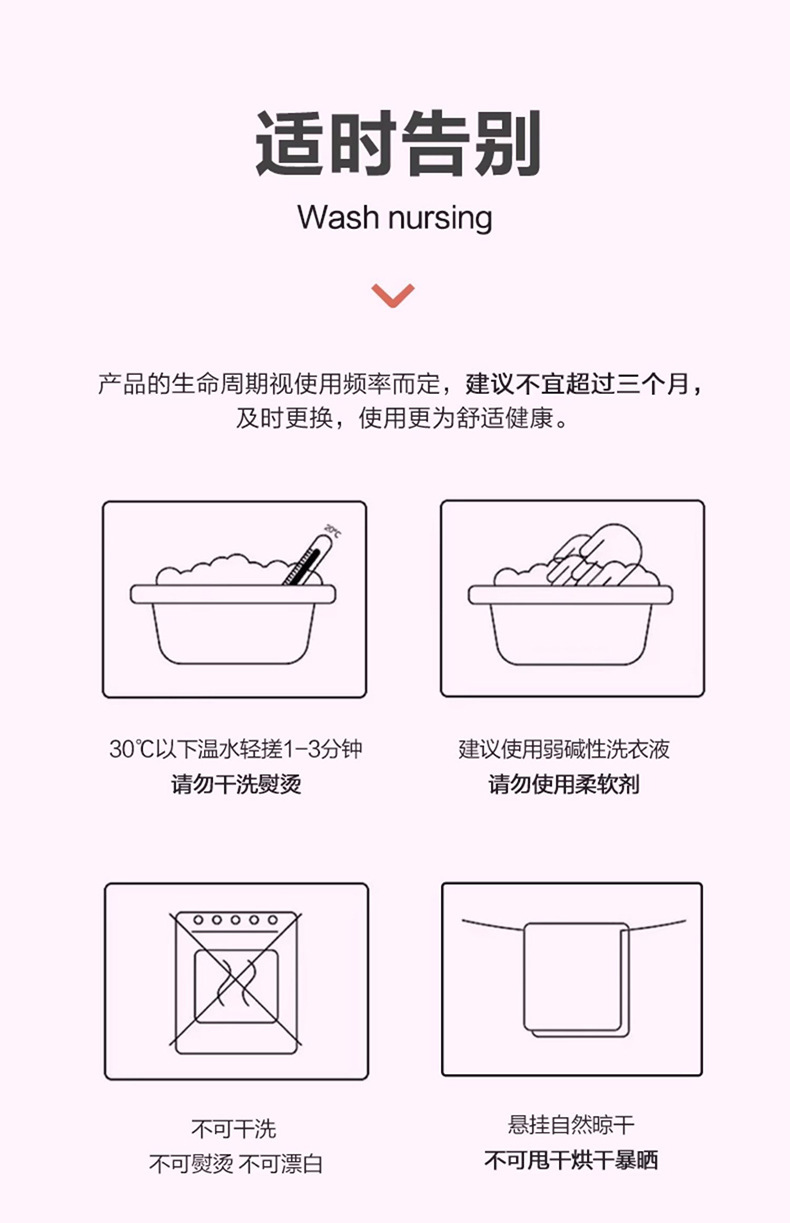 适时告别

Wash nursing

产品的生命周期视使用频率而定，建议不宜超过三个月，及时更换，使用更为舒适健康。

20℃

30℃以下温水轻搓1-3分钟
请勿干洗熨烫

建议使用弱碱性洗衣液
请勿使用柔软剂

不可干洗
不可熨烫 不可漂白

悬挂自然晾干
不可甩干烘干暴晒