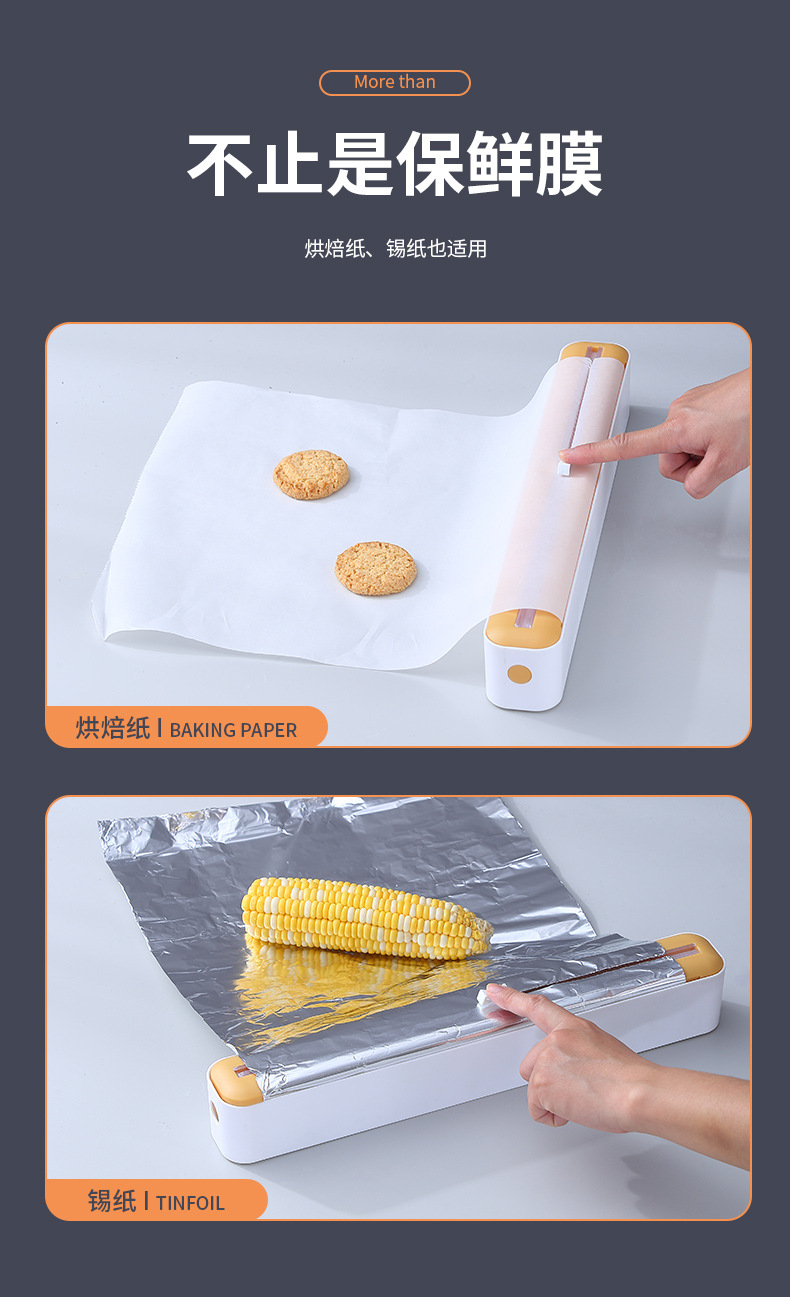 More than

不止是保鲜膜

烘焙纸、锡纸也适用

烘焙纸 I BAKING PAPER

锡纸 I TINFOIL