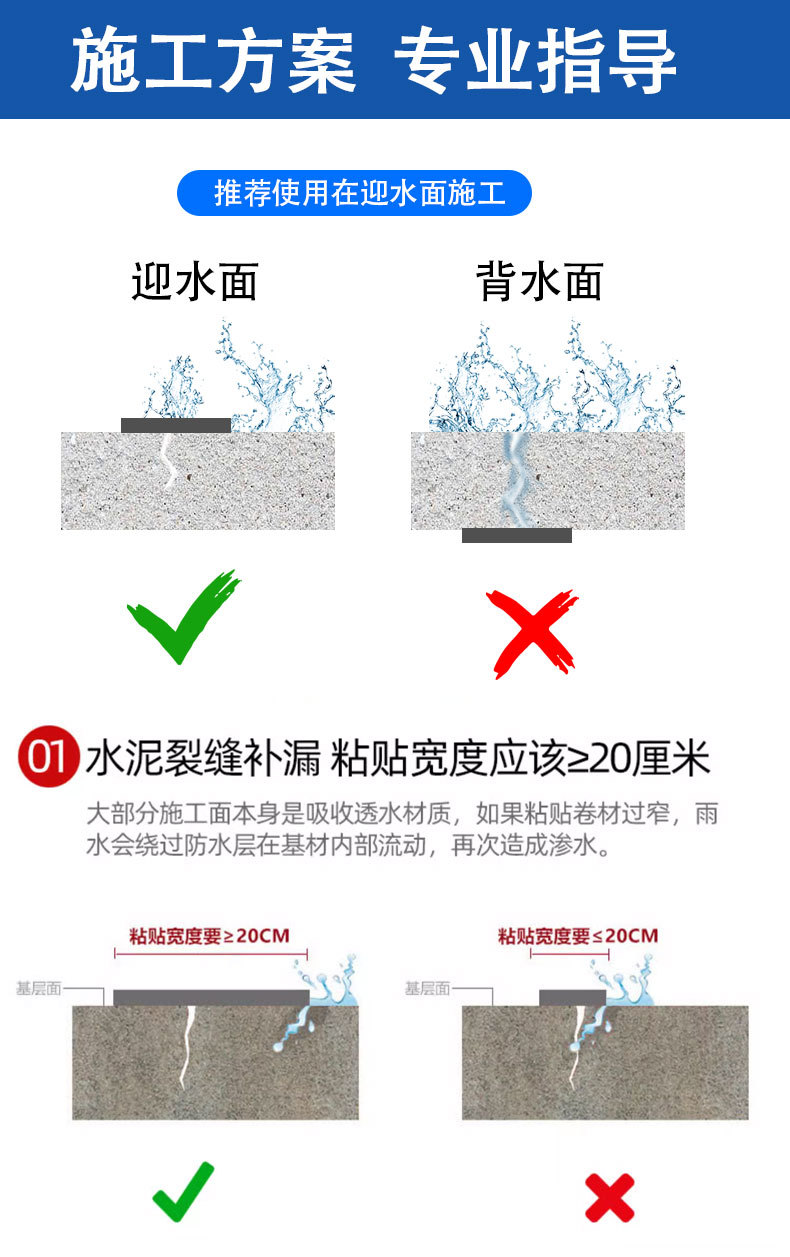 施工方案 专业指导

推荐使用在迎水面施工

迎水面

背水面

01 水泥裂缝补漏 粘贴宽度应该≥20厘米

大部分施工面本身是吸收透水材质，如果粘贴卷材过窄，雨水会绕过防水层在基材内部流动，再次造成渗水。

粘贴宽度要≥20CM

基层面

粘贴宽度要≤20CM

基层面