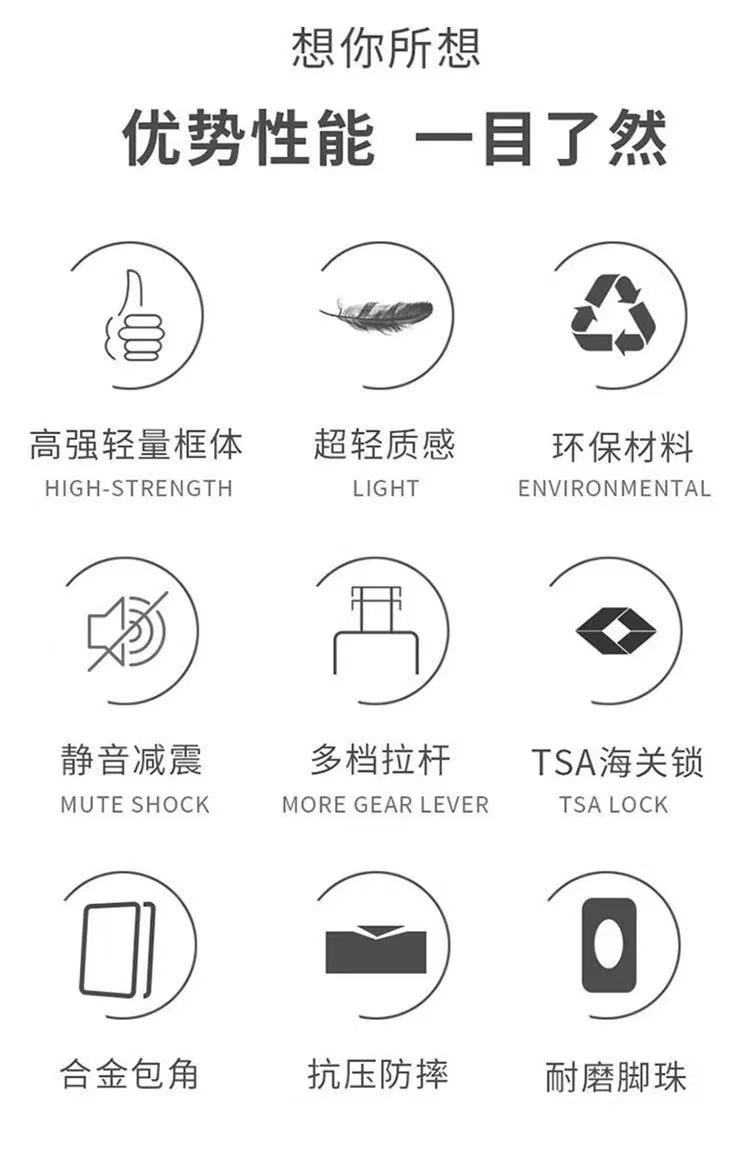 想你所想

优势性能 一目了然

高强轻量框体
HIGH-STRENGTH

超轻质感
LIGHT

环保材料
ENVIRONMENTAL

静音减震
MUTE SHOCK

多档拉杆
MORE GEAR LEVER

TSA海关锁
TSA LOCK

合金包角

抗压防摔

耐磨脚珠