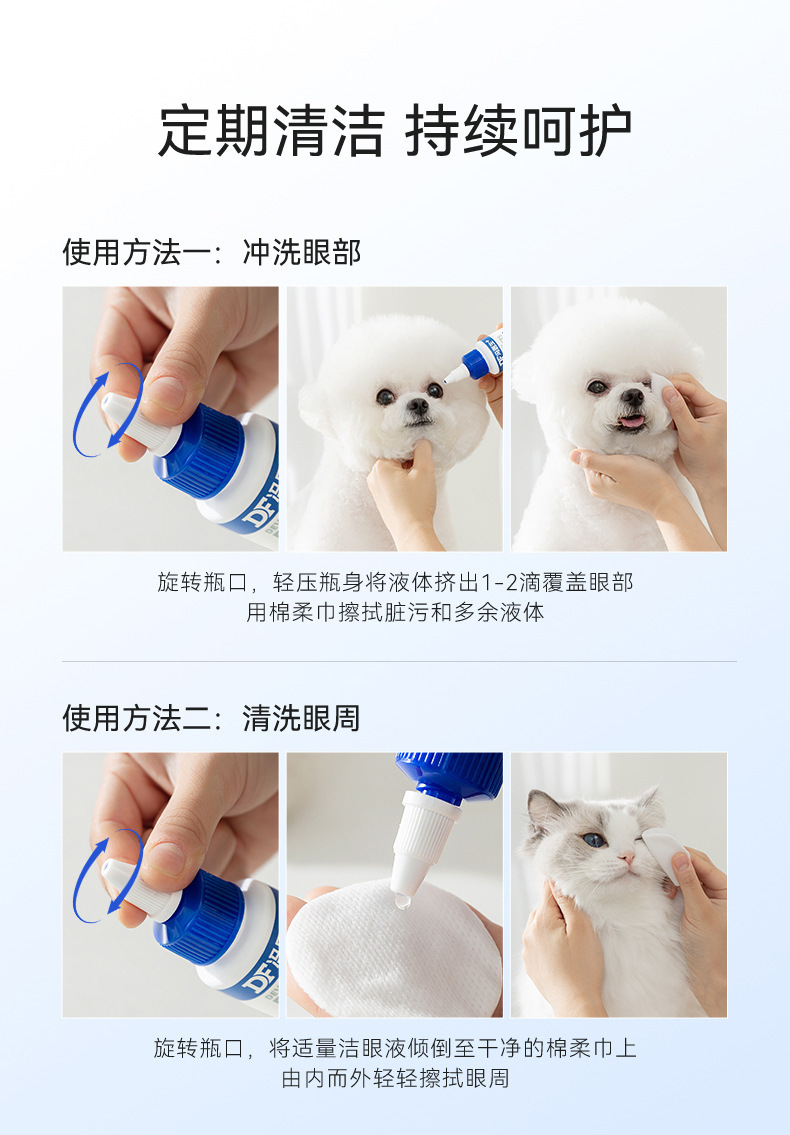 定期清洁 持续呵护

使用方法一：冲洗眼部

DF

旋转瓶口，轻压瓶身将液体挤出1-2滴覆盖眼部
用棉柔巾擦拭脏污和多余液体

使用方法二：清洗眼周

DF

旋转瓶口，将适量洁眼液倾倒至干净的棉柔巾上
由内而外轻轻擦拭眼周