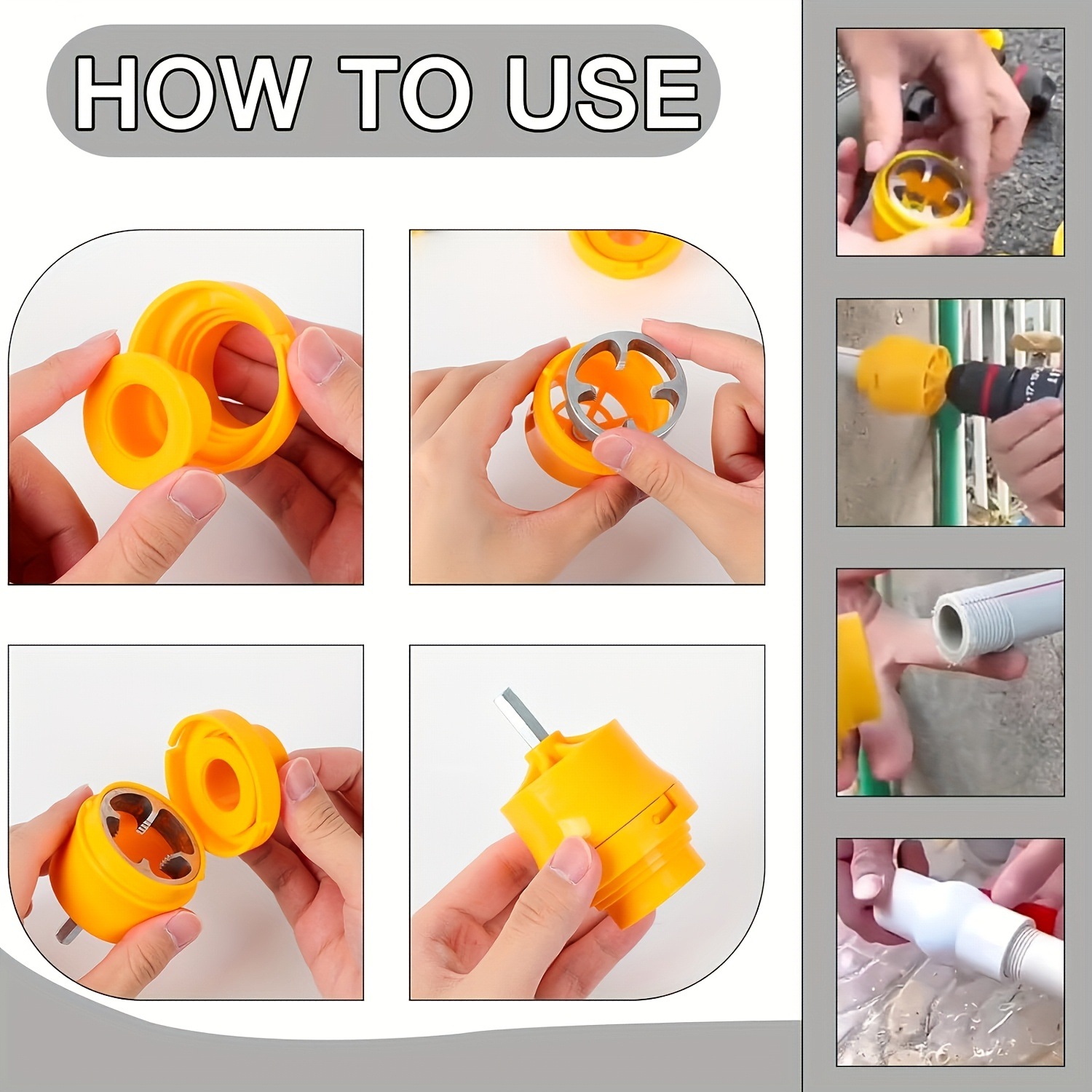 HOW TO USE