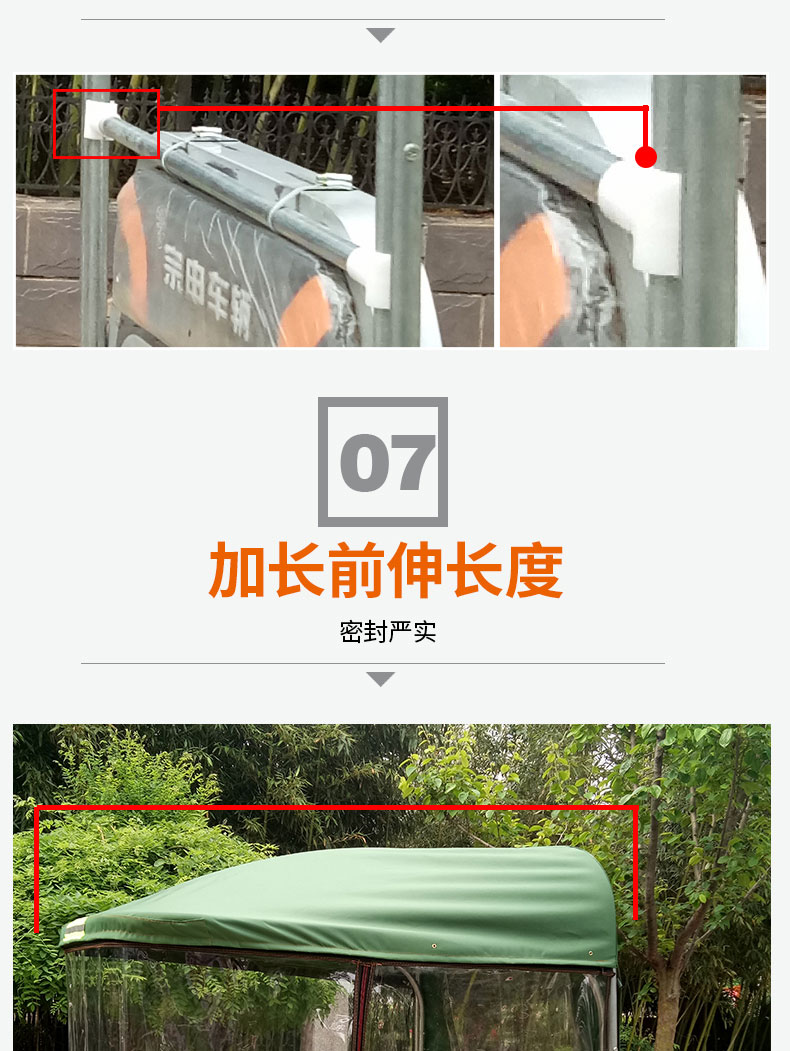 宗申车辆

07

加长前伸长度

密封严实