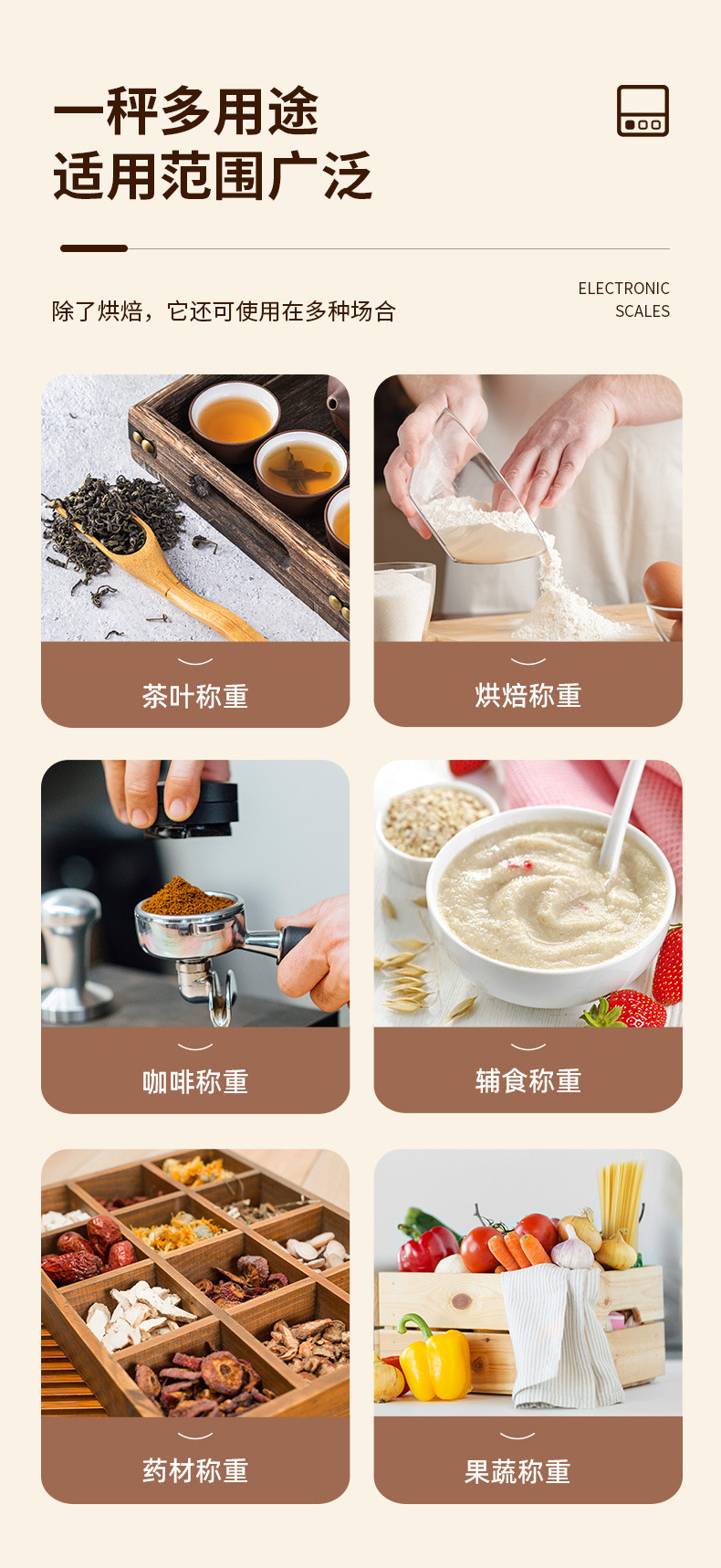 一秤多用途
适用范围广泛

除了烘焙，它还可使用在多种场合

ELECTRONIC
SCALES

茶叶称重

烘焙称重

咖啡称重

辅食称重

药材称重

果蔬称重