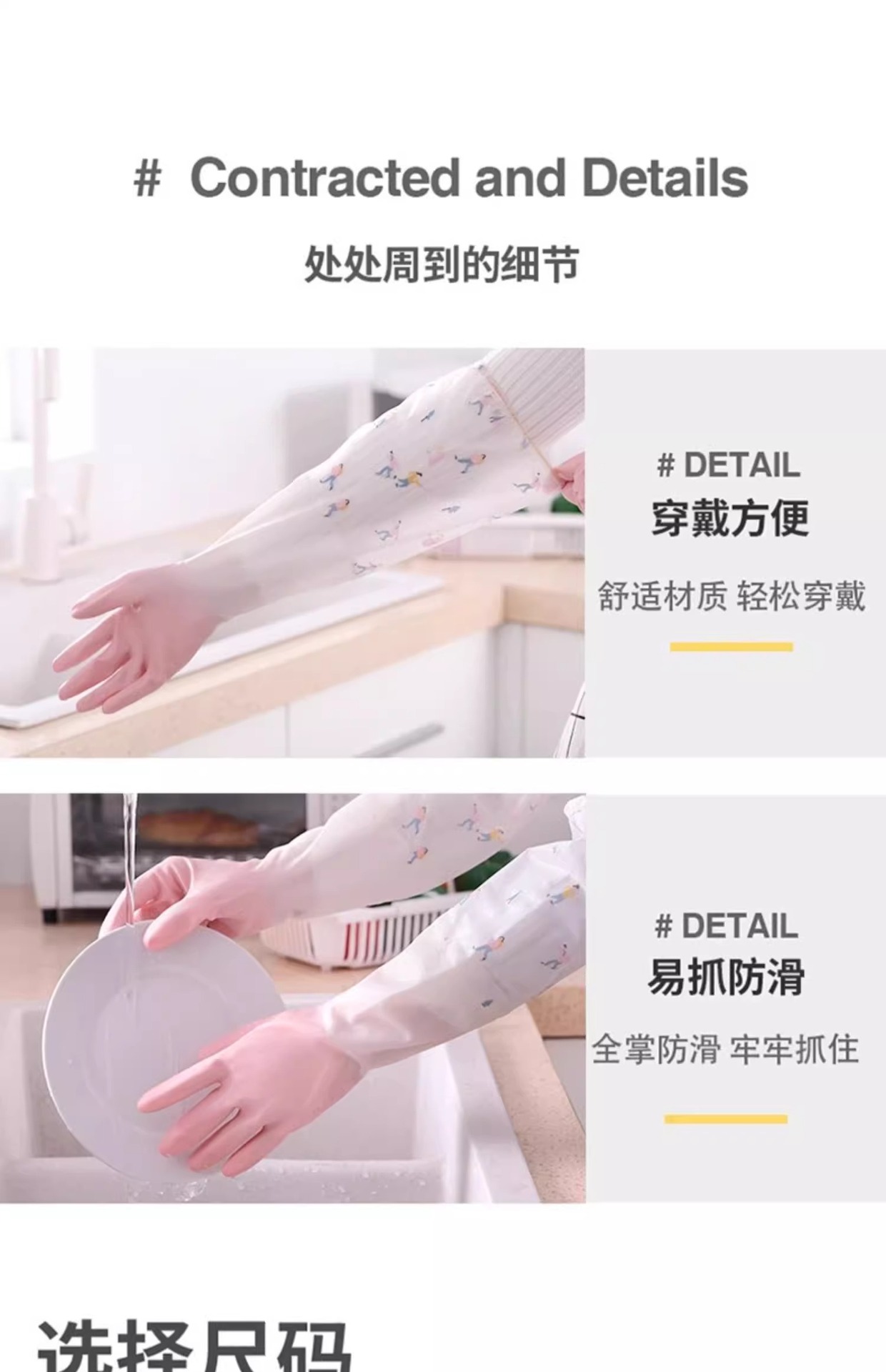 # Contracted and Details

处处周到的细节

# DETAIL
穿戴方便

舒适材质 轻松穿戴

# DETAIL
易抓防滑

全掌防滑 牢牢抓住

选择尺码