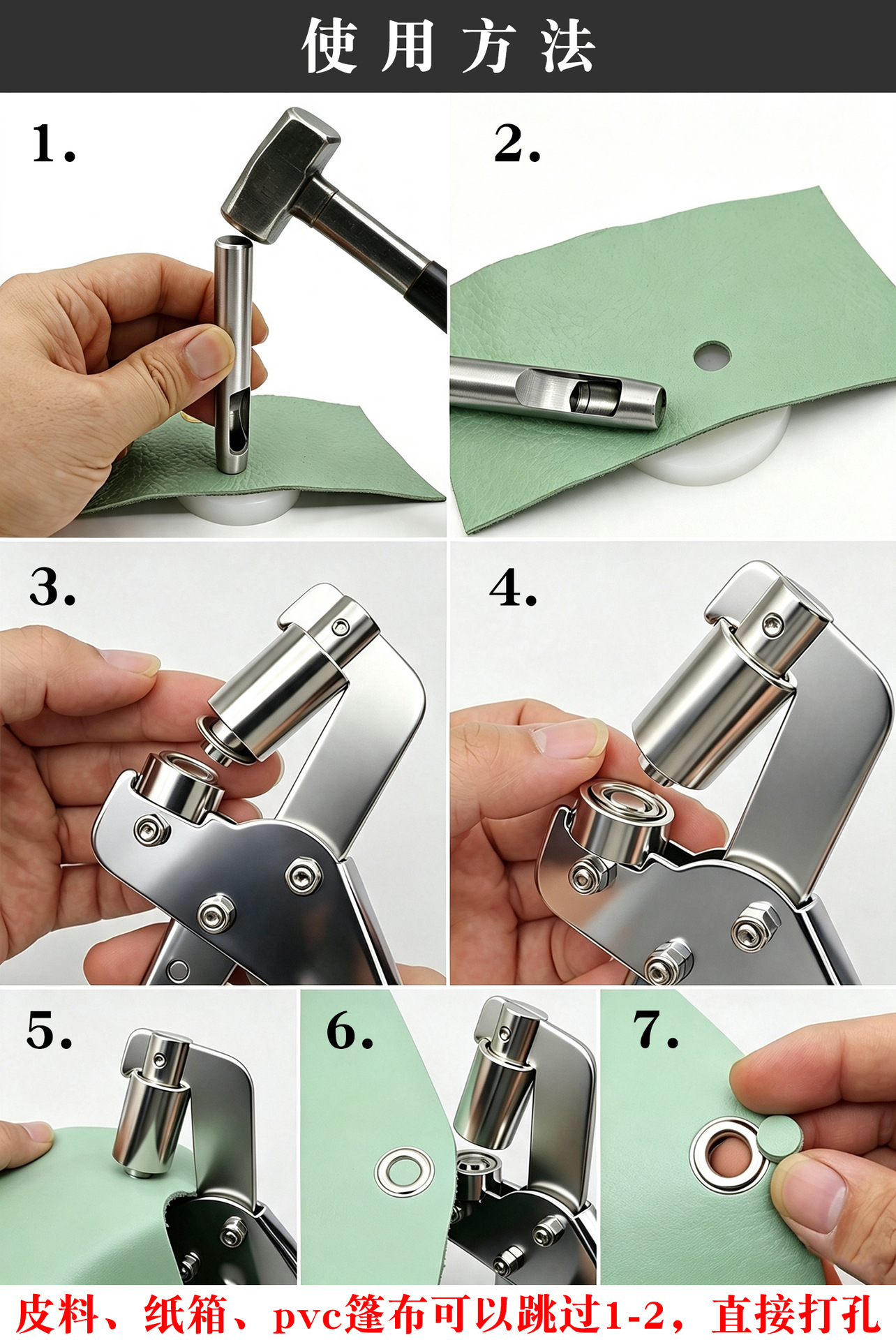 使用方法

1.

2.

3.

4.

5.

6.

7.

皮料、纸箱、pvc篷布可以跳过1-2，直接打孔