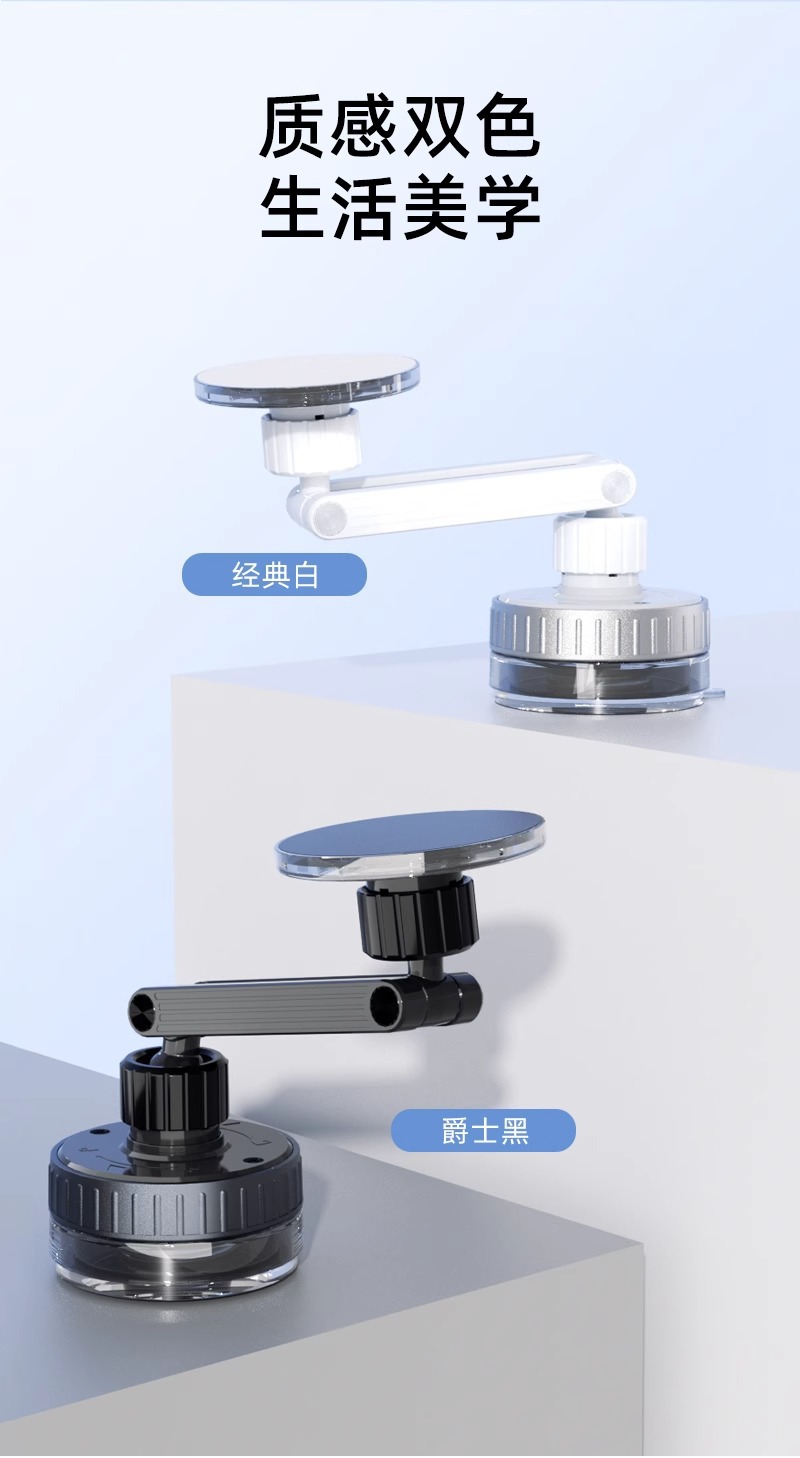 质感双色
生活美学

经典白

爵士黑