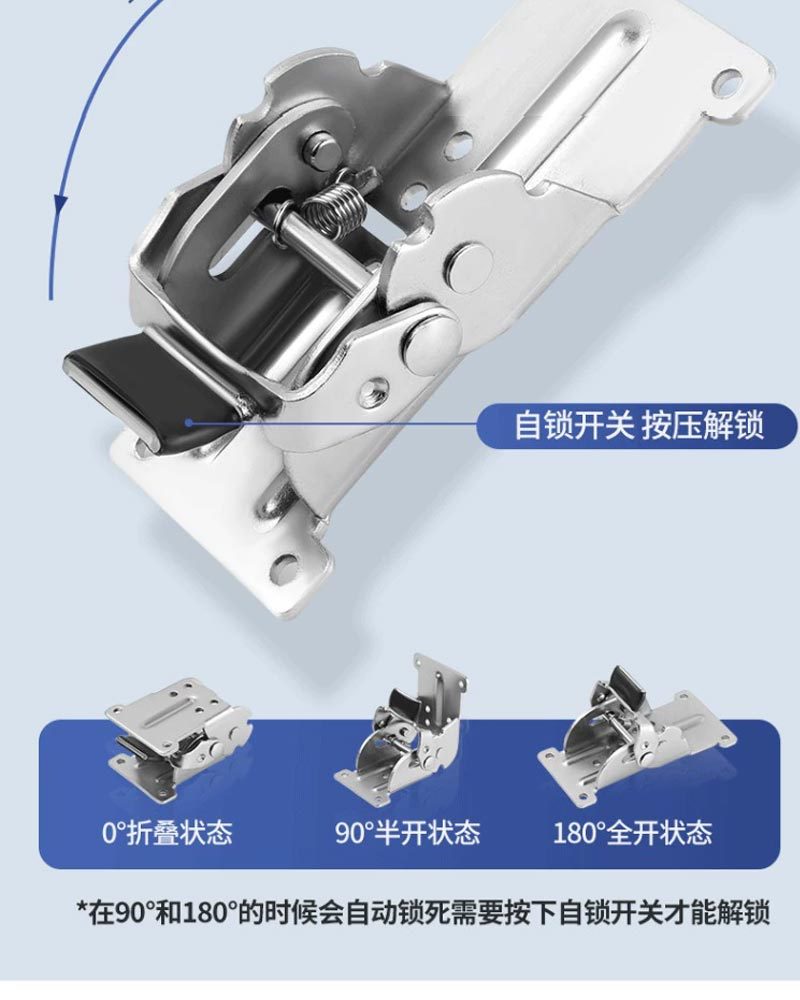 自锁开关 按压解锁

0°折叠状态

90°半开状态

180°全开状态

*在90°和180°的时候会自动锁死需要按下自锁开关才能解锁