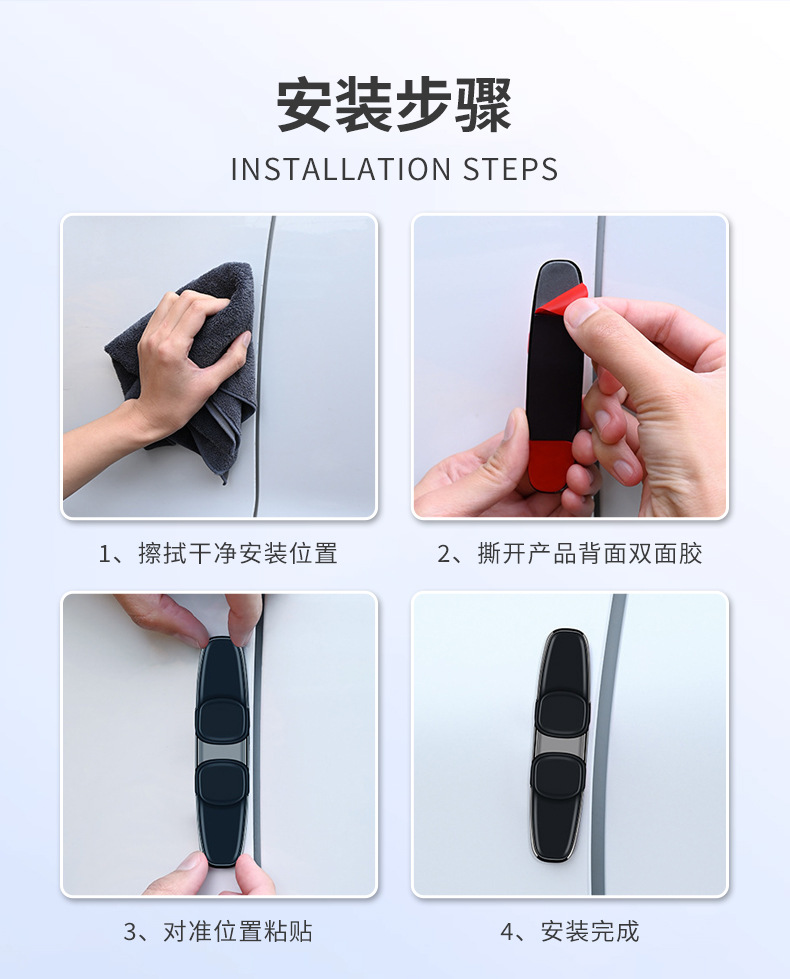 安装步骤
INSTALLATION STEPS

1、擦拭干净安装位置

2、撕开产品背面双面胶

3、对准位置粘贴

4、安装完成