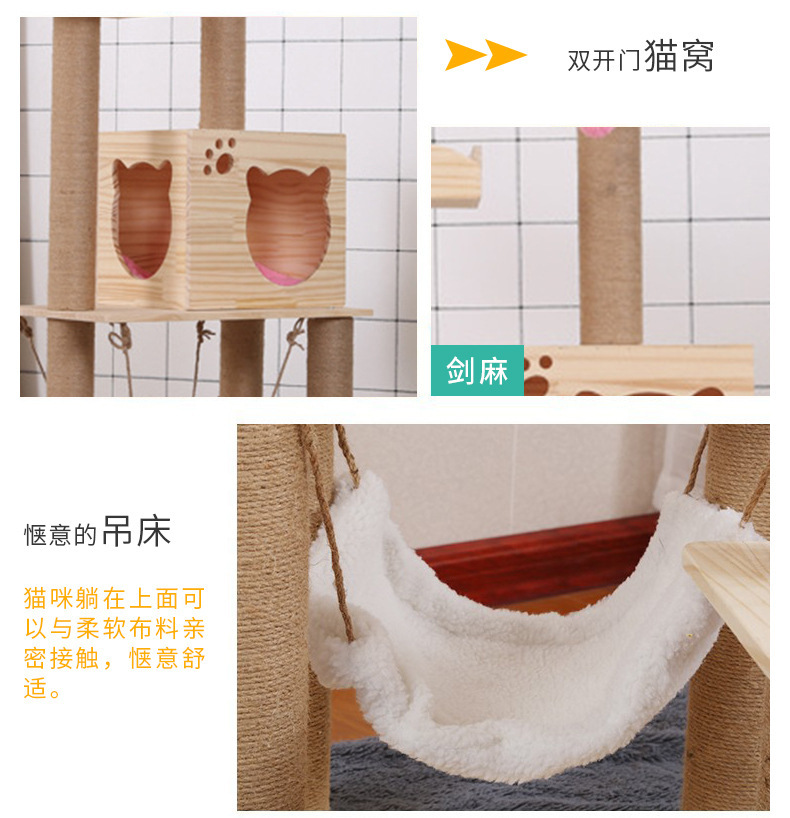 双开门猫窝

剑麻

惬意的吊床

猫咪躺在上面可以与柔软布料亲密接触，惬意舒适。