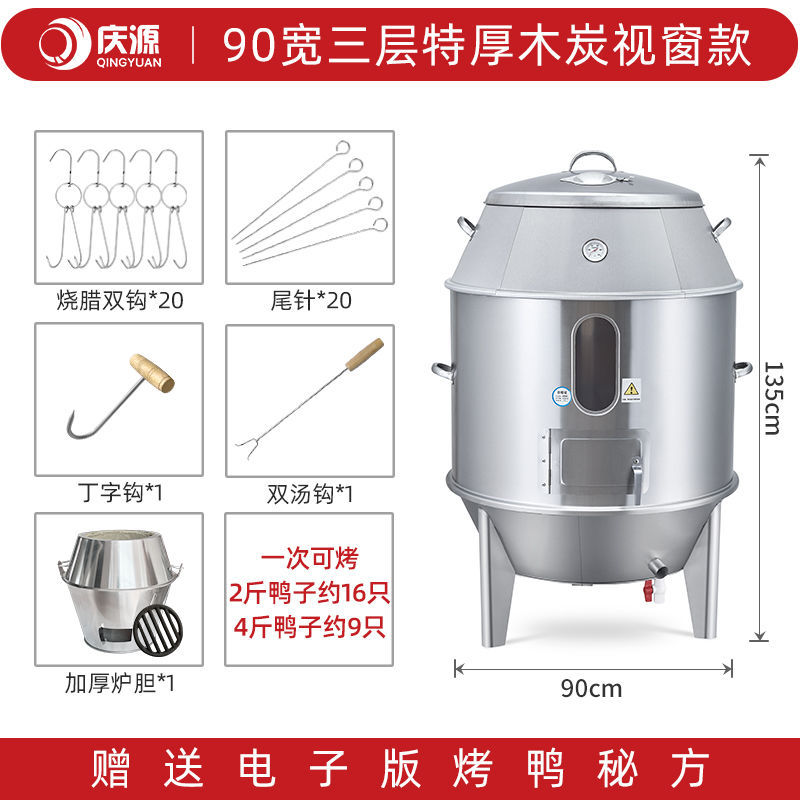 庆源
QINGYUAN
90宽三层特厚木炭视窗款

烧腊双钩*20

尾针*20

丁字钩*1

双汤钩*1

加厚炉胆*1

一次可烤
2斤鸭子约16只
4斤鸭子约9只

135cm

90cm

赠送电子版烤鸭秘方