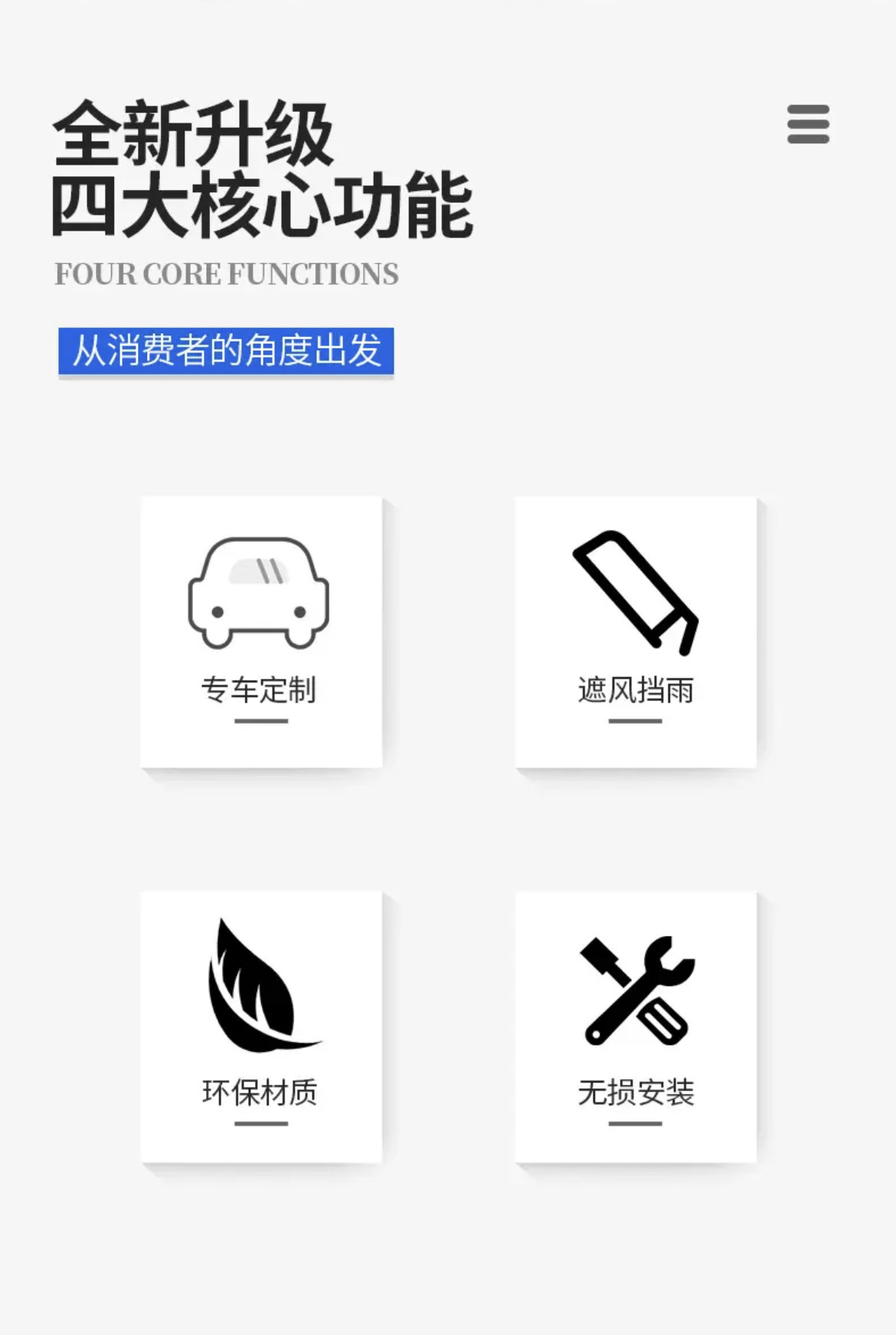 全新升级
四大核心功能

FOUR CORE FUNCTIONS

从消费者的角度出发

专车定制

遮风挡雨

环保材质

无损安装