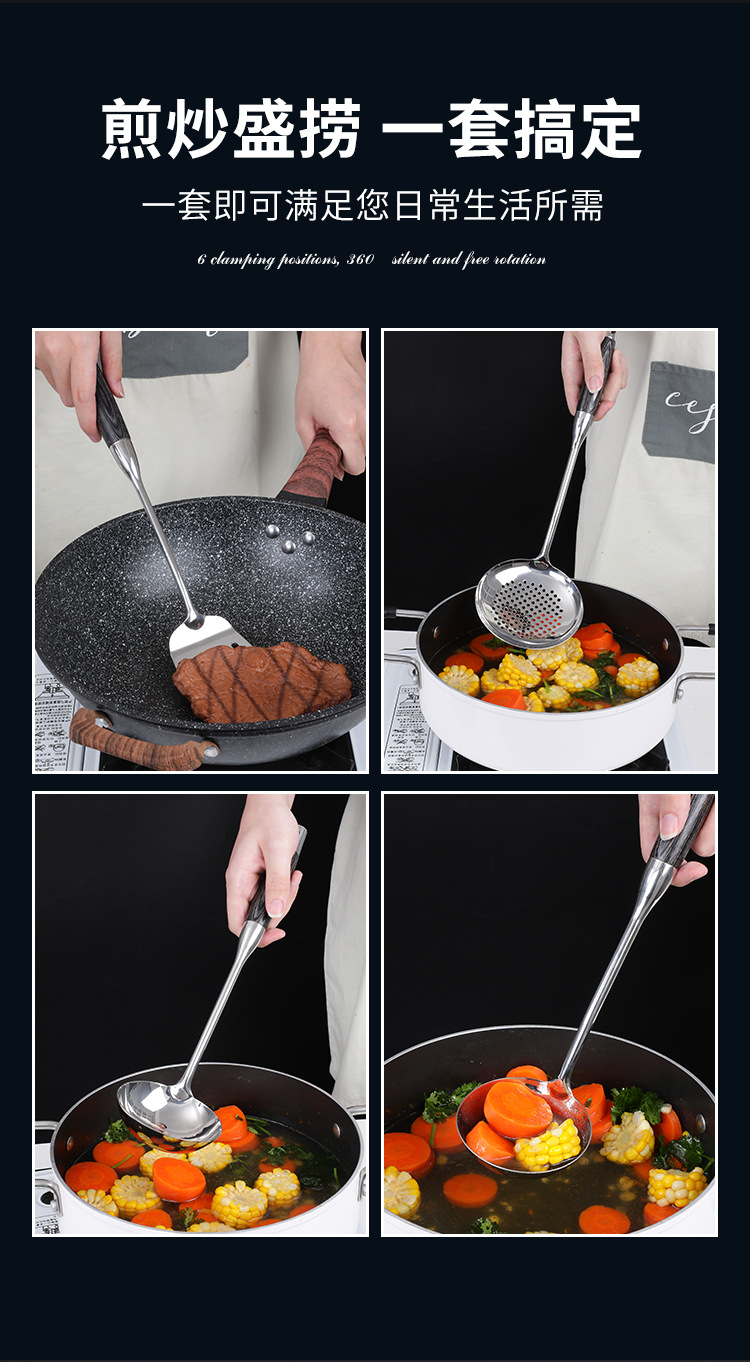 煎炒盛捞 一套搞定

一套即可满足您日常生活所需

6 clamping positions, 360 silent and free rotation