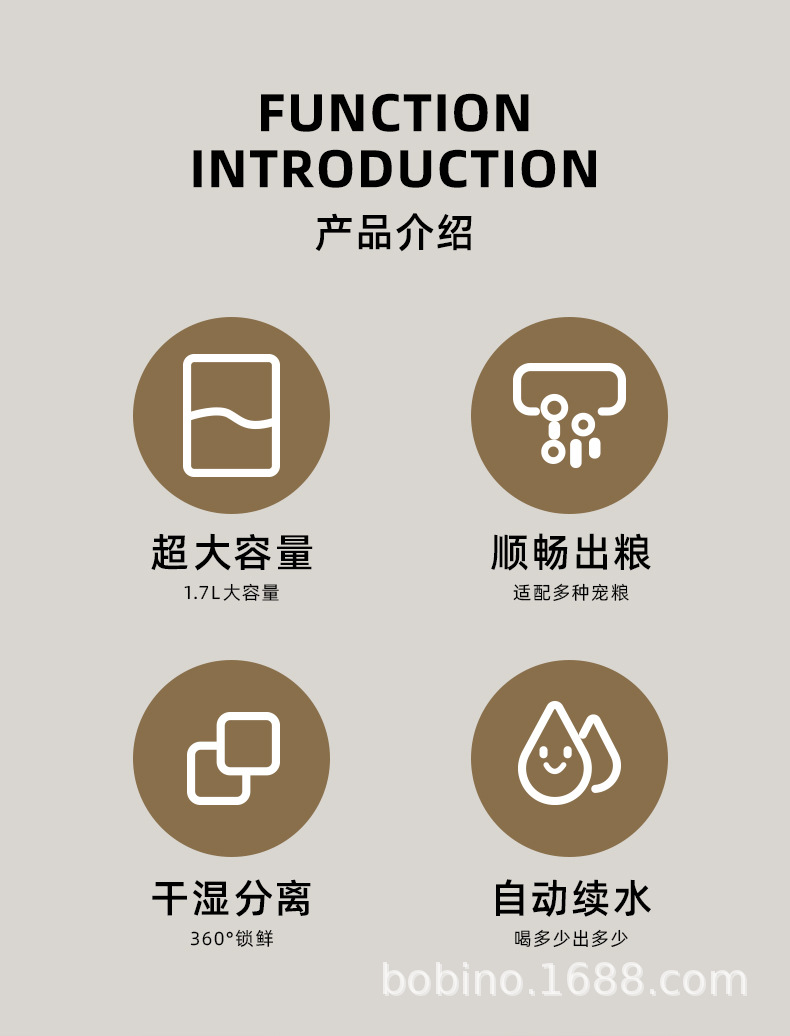 FUNCTION
INTRODUCTION
产品介绍

超大容量
1.7L大容量

顺畅出粮
适配多种宠粮

干湿分离
360°锁鲜

自动续水
喝多少出多少

bobino.1688.com