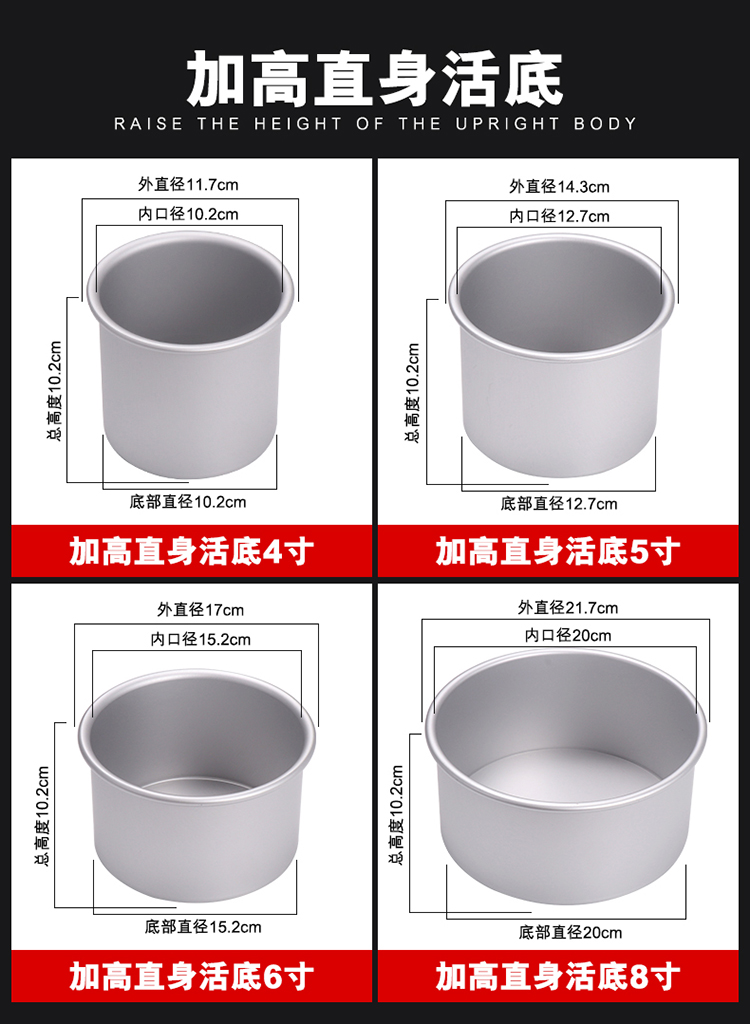 加高直身活底

RAISE THE HEIGHT OF THE UPRIGHT BODY

外直径11.7cm
内口径10.2cm
总高度10.2cm
底部直径10.2cm
加高直身活底4寸

外直径14.3cm
内口径12.7cm
总高度10.2cm
底部直径12.7cm
加高直身活底5寸

外直径17cm
内口径15.2cm
总高度10.2cm
底部直径15.2cm
加高直身活底6寸

外直径21.7cm
内口径20cm
总高度10.2cm
底部直径20cm
加高直身活底8寸