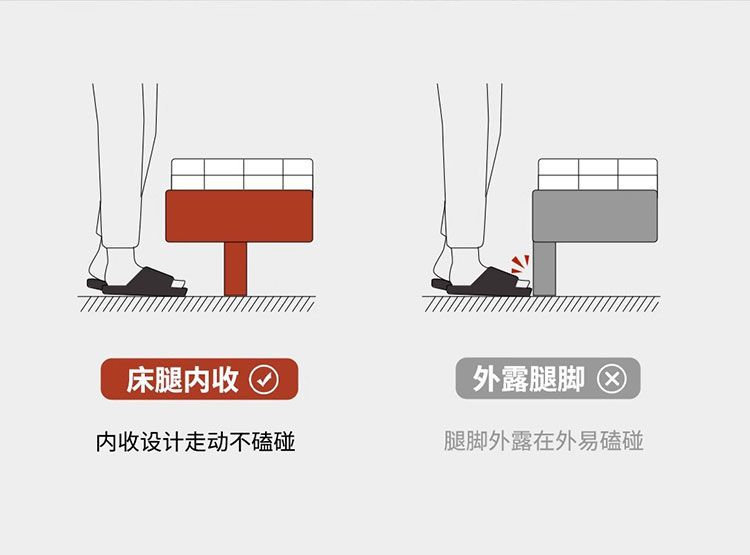 床腿内收

内收设计走动不磕碰

外露腿脚

腿脚外露在外易磕碰