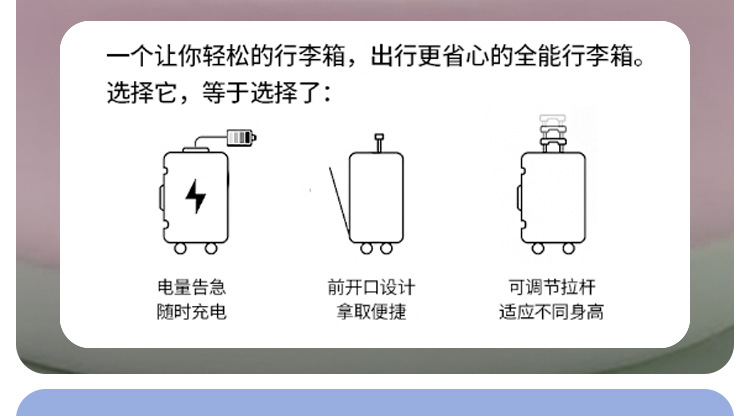 一个让你轻松的行李箱，出行更省心的全能行李箱。
选择它，等于选择了：

电量告急
随时充电

前开口设计
拿取便捷

可调节拉杆
适应不同身高