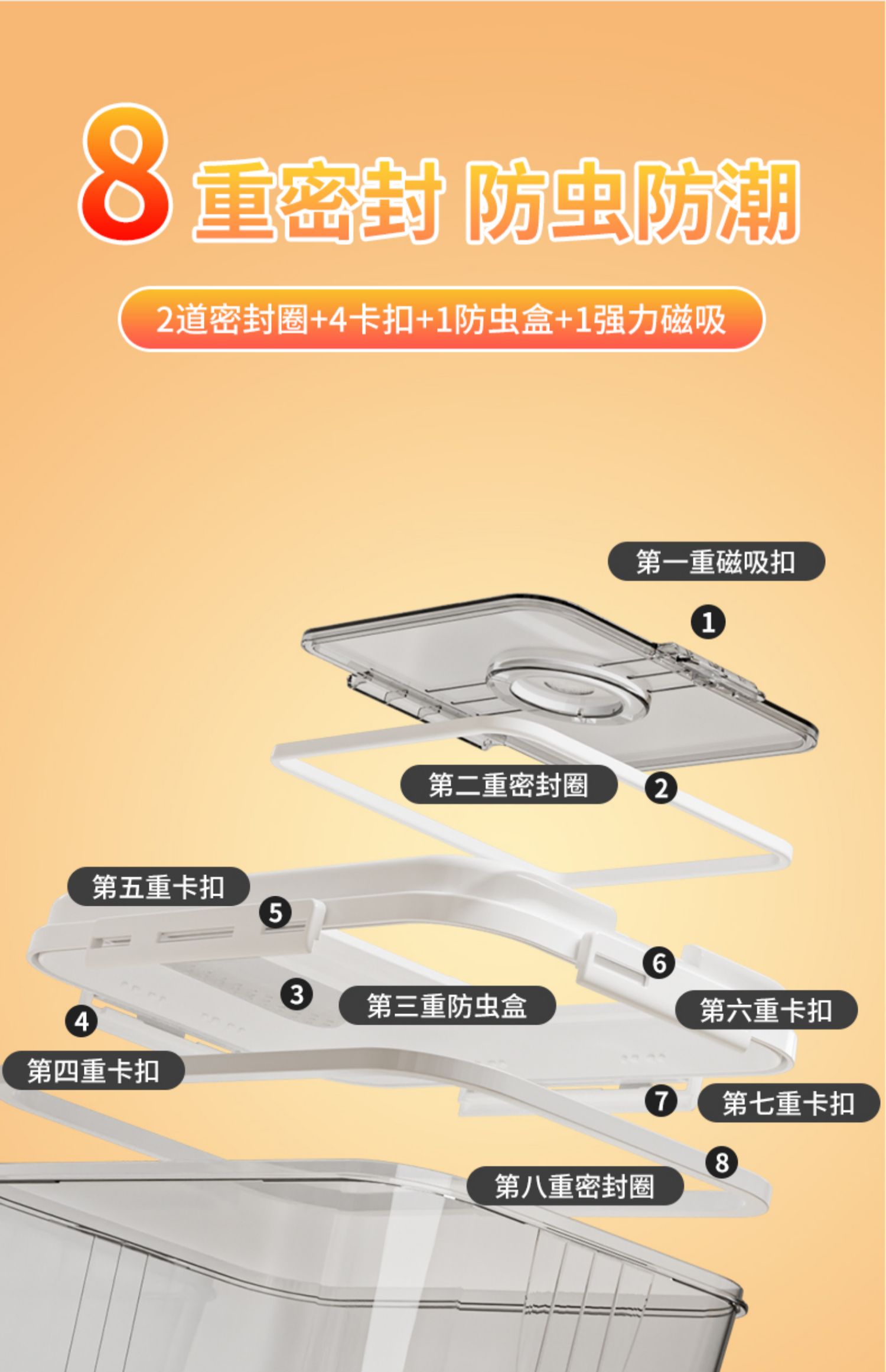 8 重密封 防虫防潮

2道密封圈+4卡扣+1防虫盒+1强力磁吸

第一重磁吸扣
1
第二重密封圈
2
第五重卡扣
5
6
3
第三重防虫盒
第六重卡扣
4
第四重卡扣
7
第七重卡扣
8
第八重密封圈