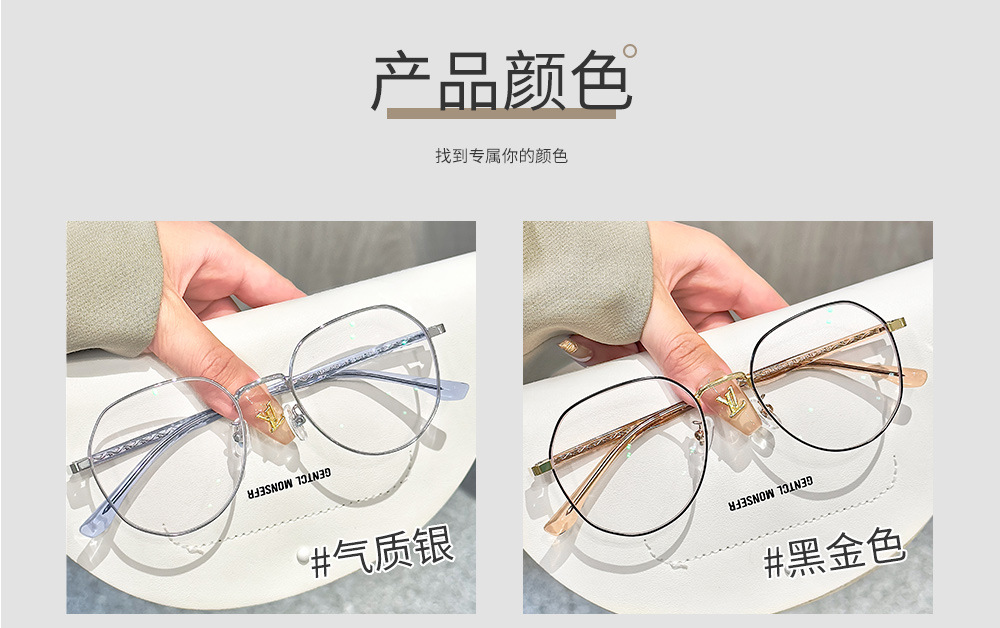 产品颜色

找到专属你的颜色

GENTCL MONSEFR

#气质银

GENTCL MONSEFR

#黑金色