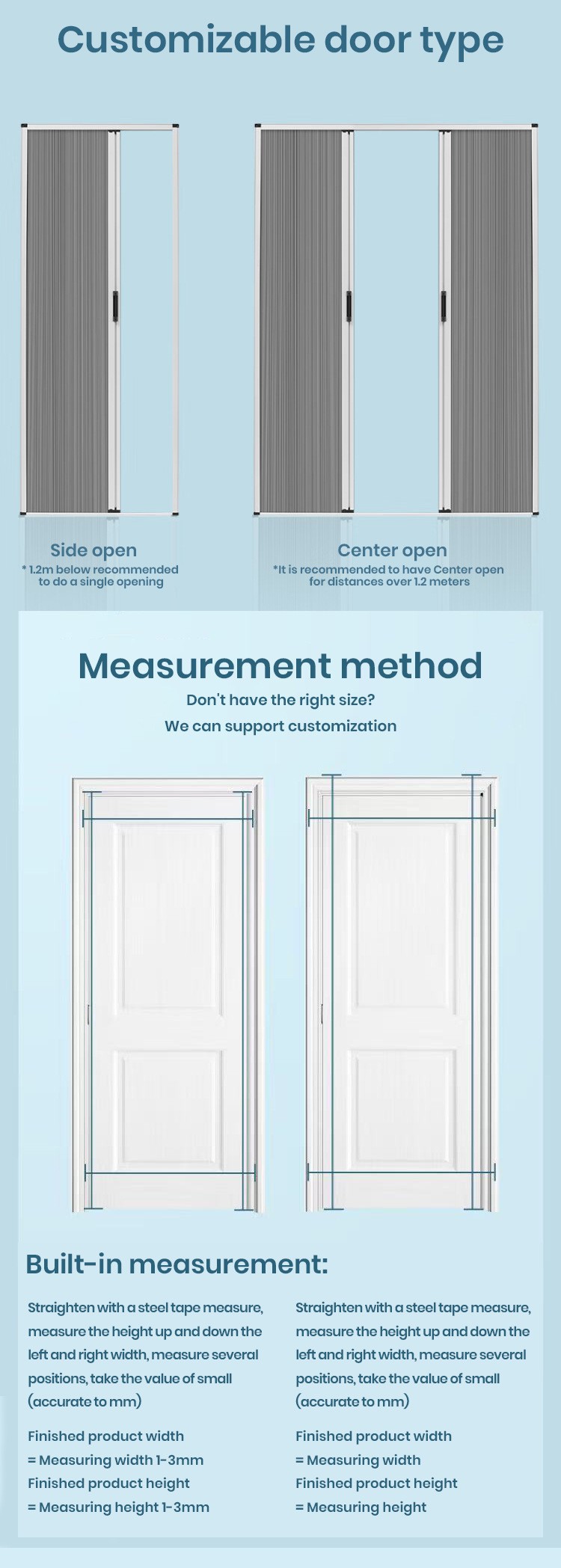 Customizable door type

Side open
* 1.2m below recommended to do a single opening

Center open
*It is recommended to have Center open for distances over 1.2 meters

Measurement method
Don't have the right size?
We can support customization

Built-in measurement:

Straighten with a steel tape measure, measure the height up and down the left and right width, measure several positions, take the value of small (accurate to mm)

Finished product width
= Measuring width 1-3mm
Finished product height
= Measuring height 1-3mm

Straighten with a steel tape measure, measure the height up and down the left and right width, measure several positions, take the value of small (accurate to mm)

Finished product width
= Measuring width
Finished product height
= Measuring height