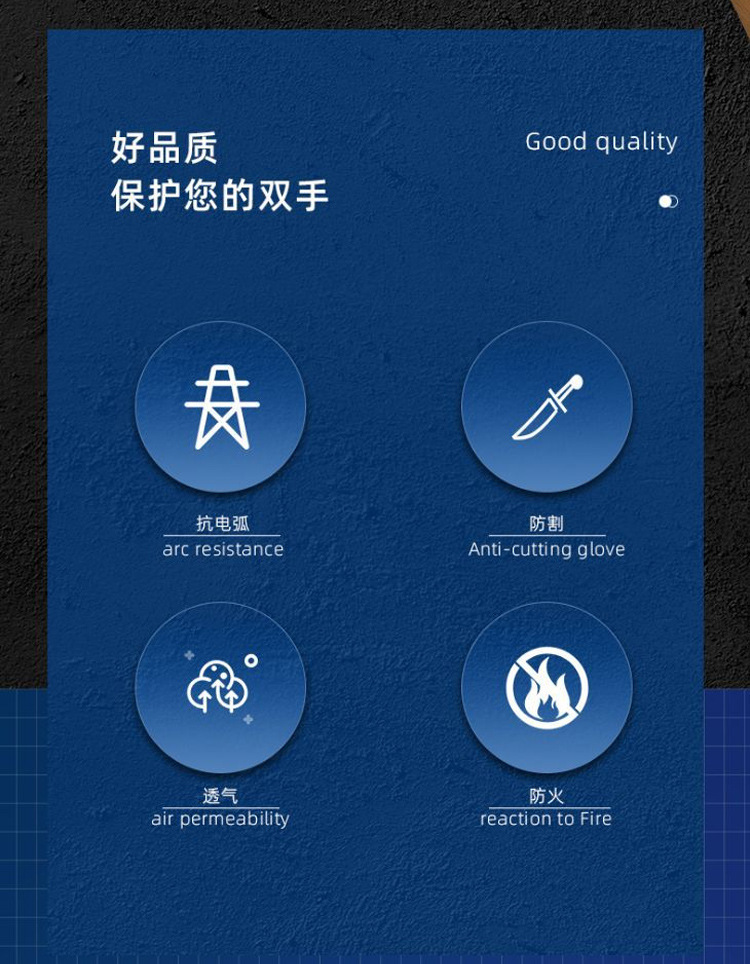 好品质
保护您的双手

Good quality

抗电弧
arc resistance

防割
Anti-cutting glove

透气
air permeability

防火
reaction to Fire