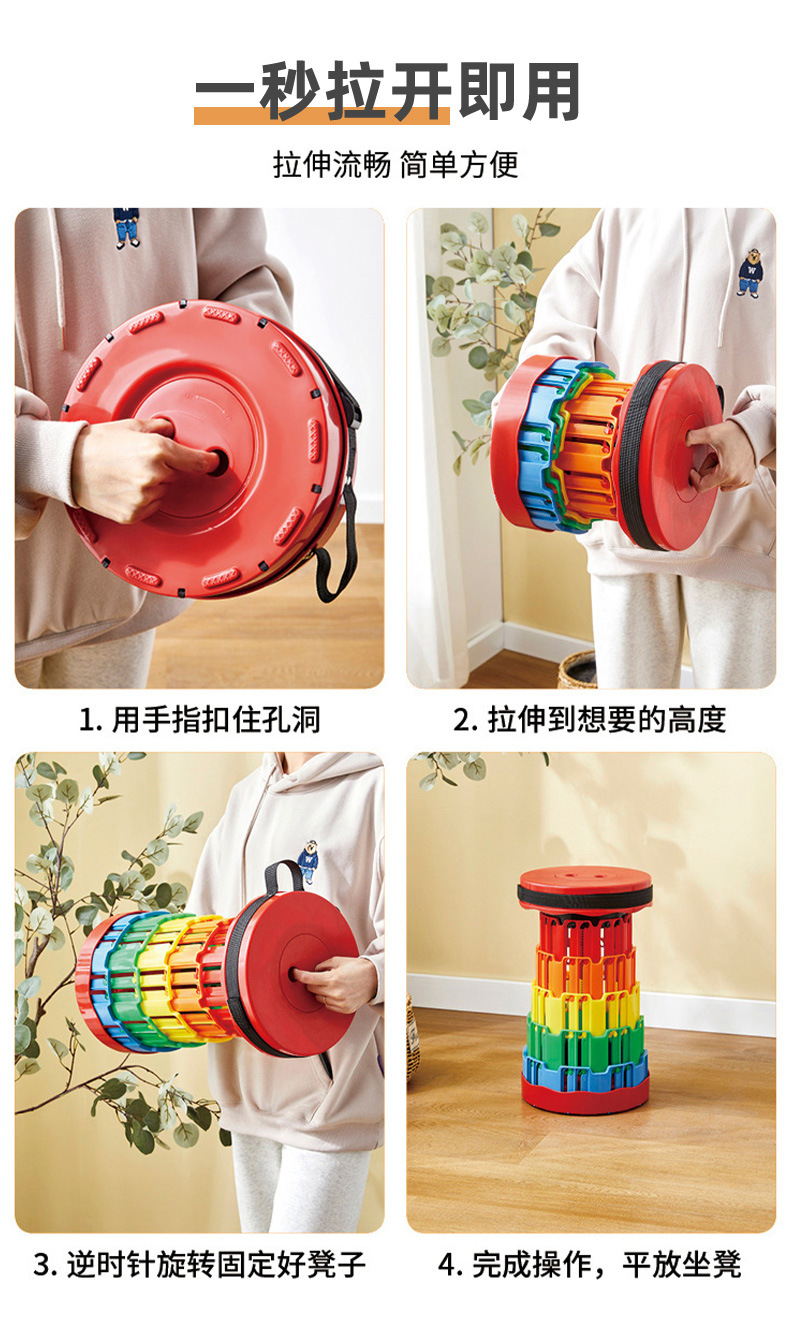 一秒拉开即用

拉伸流畅 简单方便

1. 用手指扣住孔洞

2. 拉伸到想要的高度

3. 逆时针旋转固定好凳子

4. 完成操作，平放坐凳