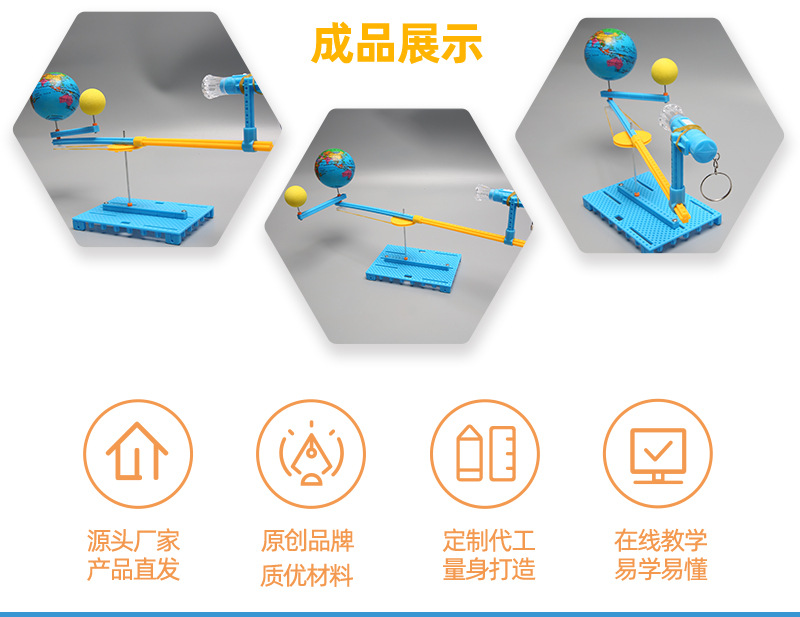 成品展示

源头厂家
产品直发

原创品牌
质优材料

定制代工
量身打造

在线教学
易学易懂