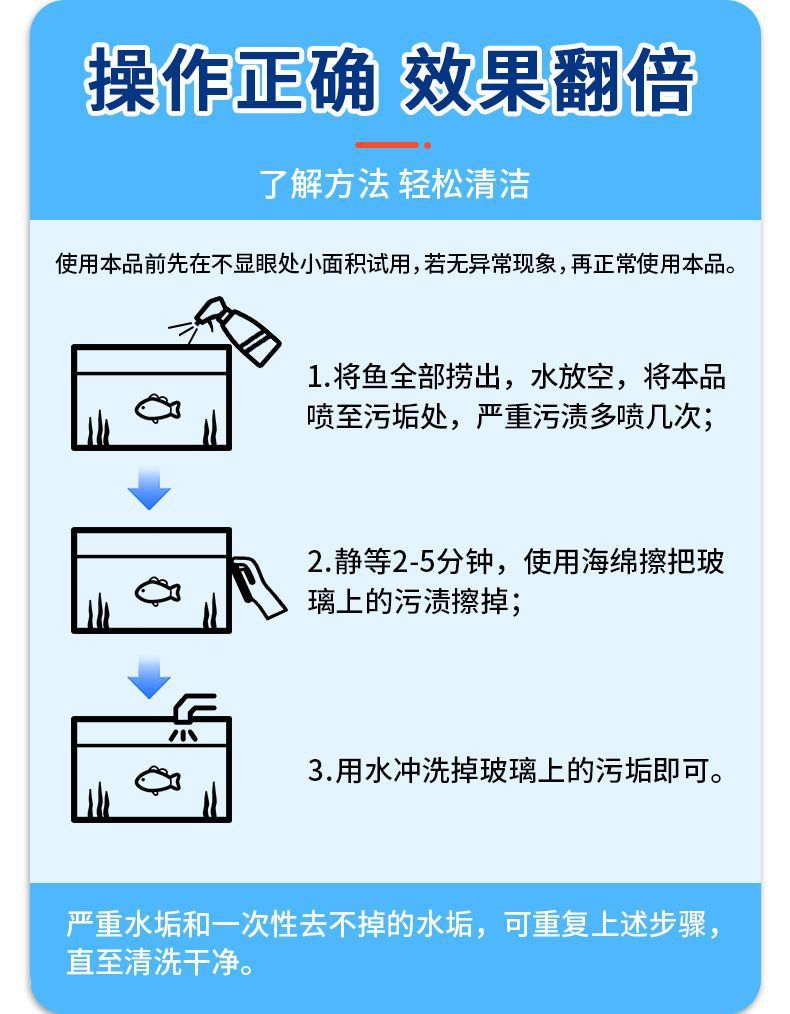 操作正确 效果翻倍

了解方法 轻松清洁

使用本品前先在不显眼处小面积试用，若无异常现象，再正常使用本品。

1.将鱼全部捞出，水放空，将本品喷至污垢处，严重污渍多喷几次；

2.静等2-5分钟，使用海绵擦把玻璃上的污渍擦掉；

3.用水冲洗掉玻璃上的污垢即可。

严重水垢和一次性去不掉的水垢，可重复上述步骤，直至清洗干净。