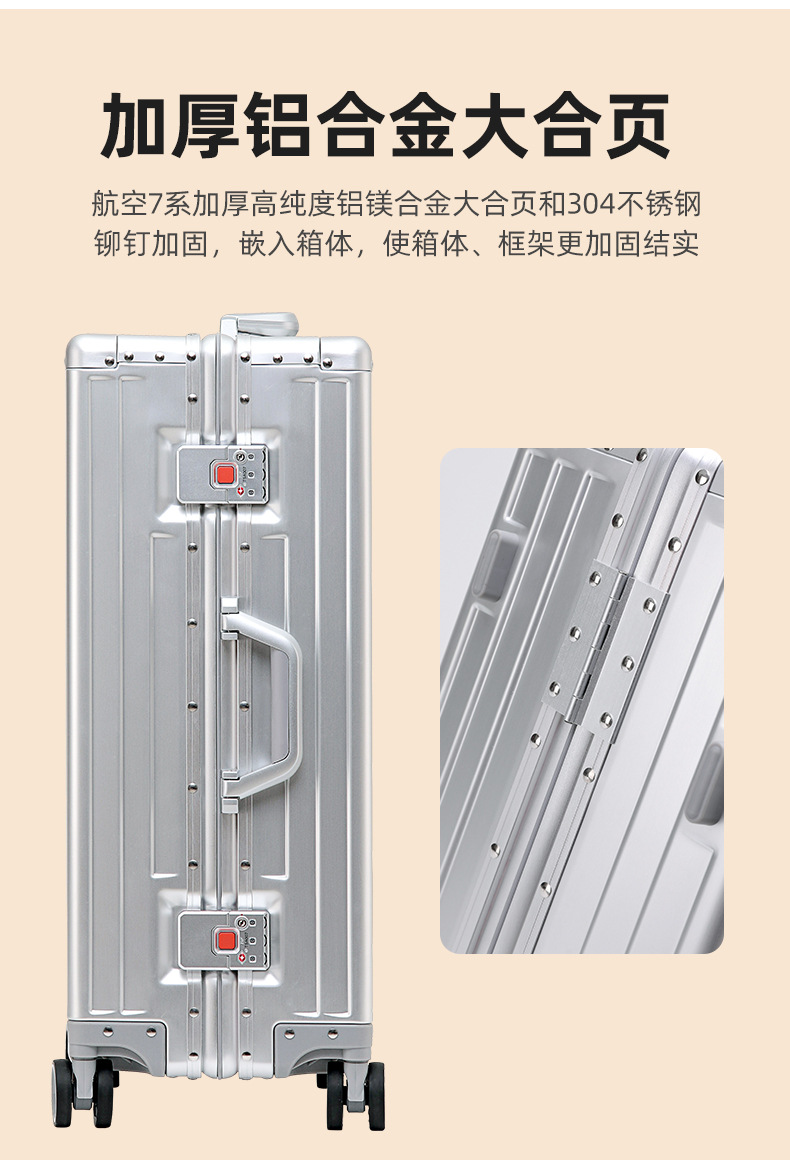 加厚铝合金大合页

航空7系加厚高纯度铝镁合金大合页和304不锈钢铆钉加固，嵌入箱体，使箱体、框架更加固结实